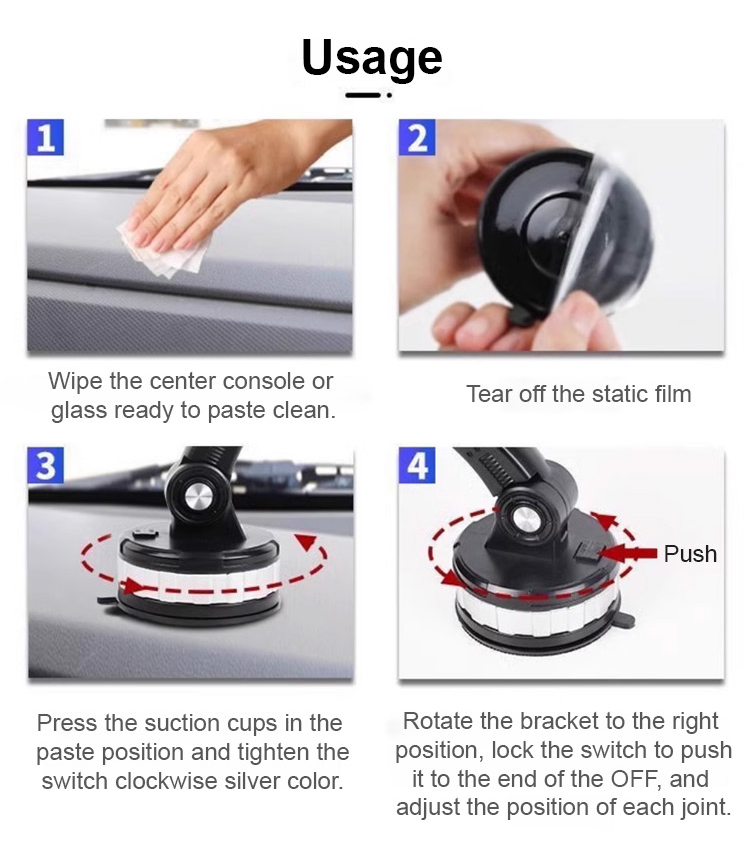 Usage

1

Wipe the center console or glass ready to paste clean.

2

Tear off the static film

3

Press the suction cups in the paste position and tighten the switch clockwise silver color.

4

Push

Rotate the bracket to the right position, lock the switch to push it to the end of the OFF, and adjust the position of each joint.