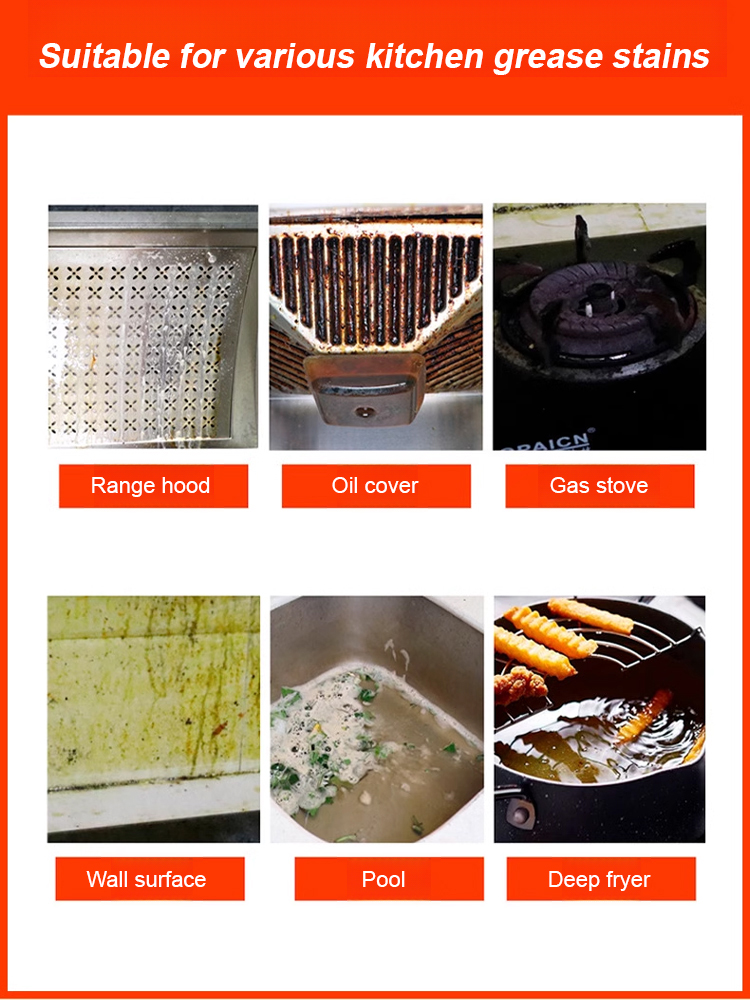 Suitable for various kitchen grease stains

ORAICN

Range hood

Oil cover

Gas stove

Wall surface

Pool

Deep fryer