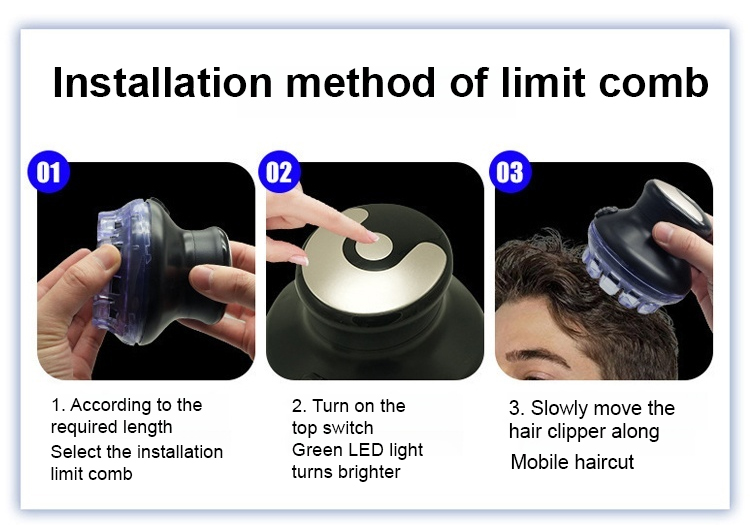 Installation method of limit comb

01

1. According to the required length
Select the installation limit comb

02

2. Turn on the top switch
Green LED light turns brighter

03

3. Slowly move the hair clipper along
Mobile haircut