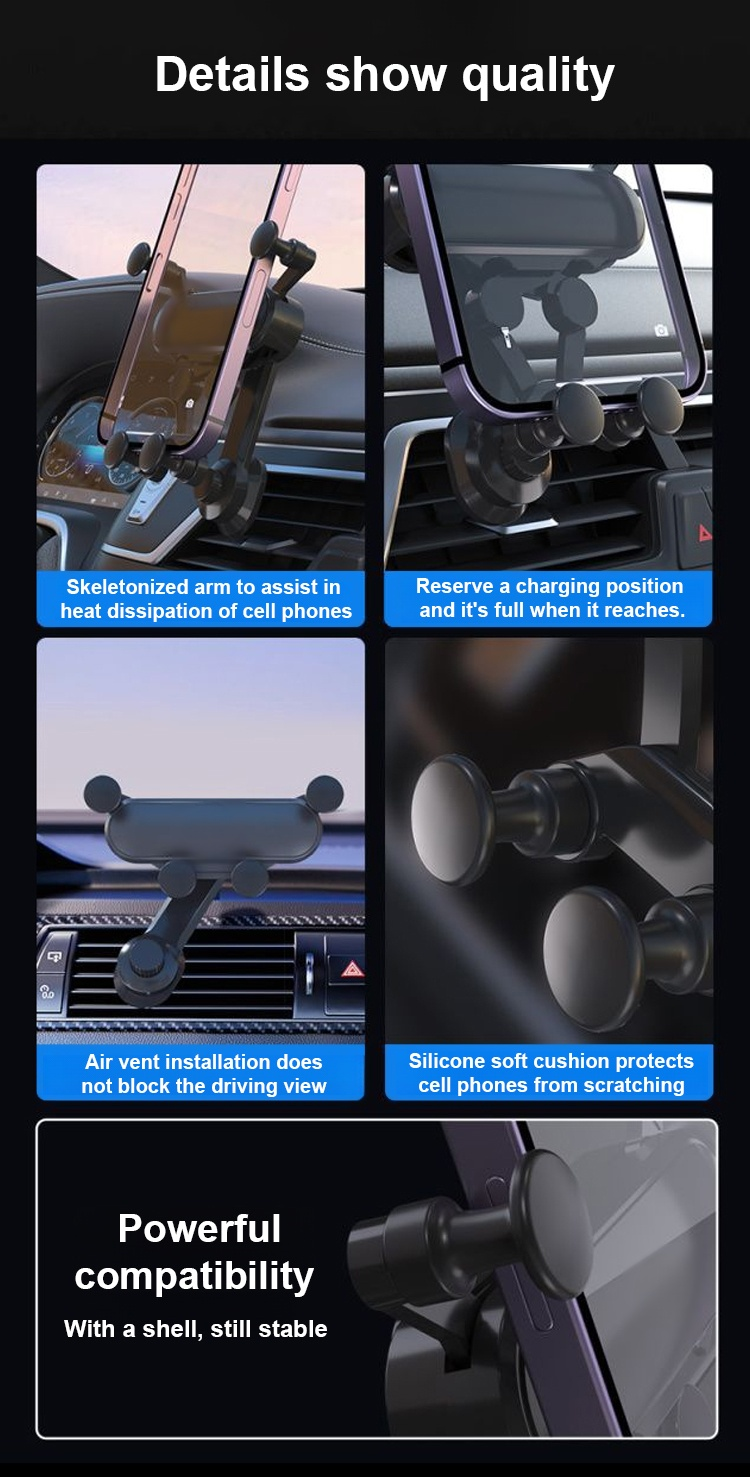 Details show quality

Skeletonized arm to assist in heat dissipation of cell phones

Reserve a charging position and it's full when it reaches.

Air vent installation does not block the driving view

Silicone soft cushion protects cell phones from scratching

Powerful compatibility

With a shell, still stable