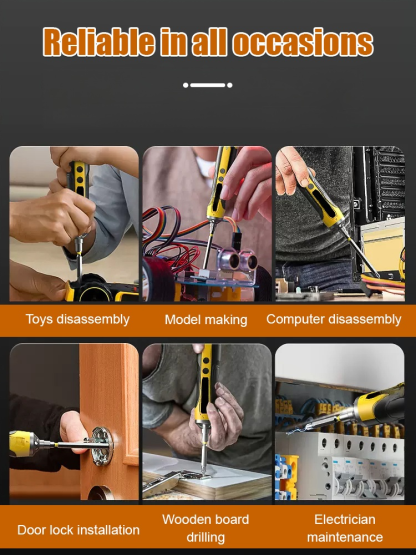 Reliable in all occasions

Toys disassembly

Model making

Computer disassembly

Door lock installation

Wooden board drilling

Electrician maintenance