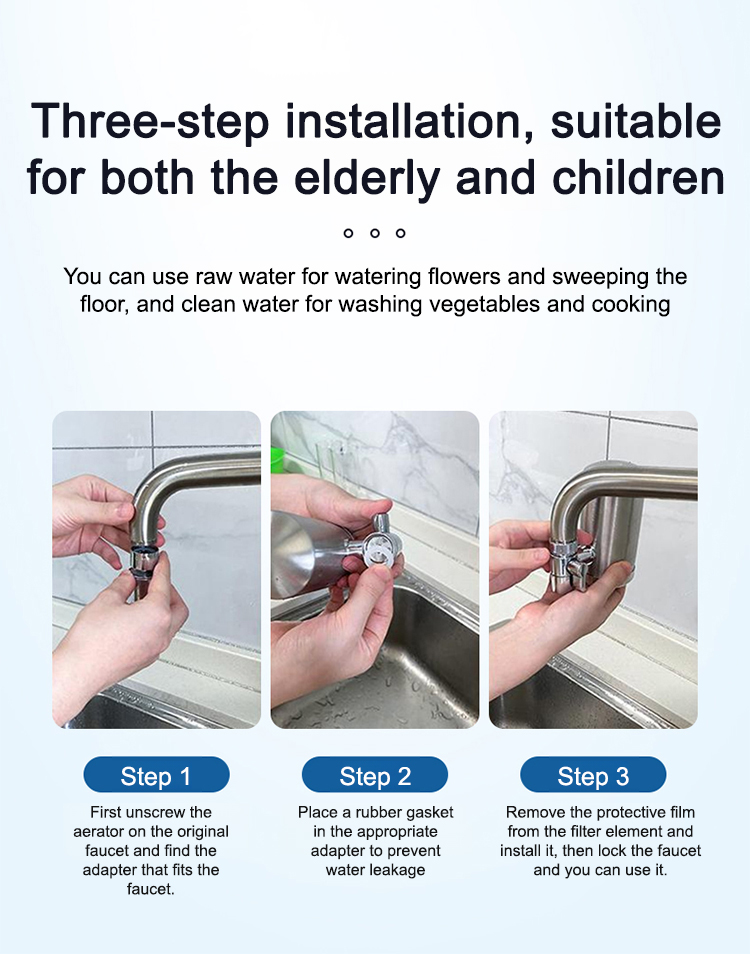 Three-step installation, suitable for both the elderly and children

You can use raw water for watering flowers and sweeping the floor, and clean water for washing vegetables and cooking

Step 1

First unscrew the aerator on the original faucet and find the adapter that fits the faucet.

Step 2

Place a rubber gasket in the appropriate adapter to prevent water leakage

Step 3

Remove the protective film from the filter element and install it, then lock the faucet and you can use it.