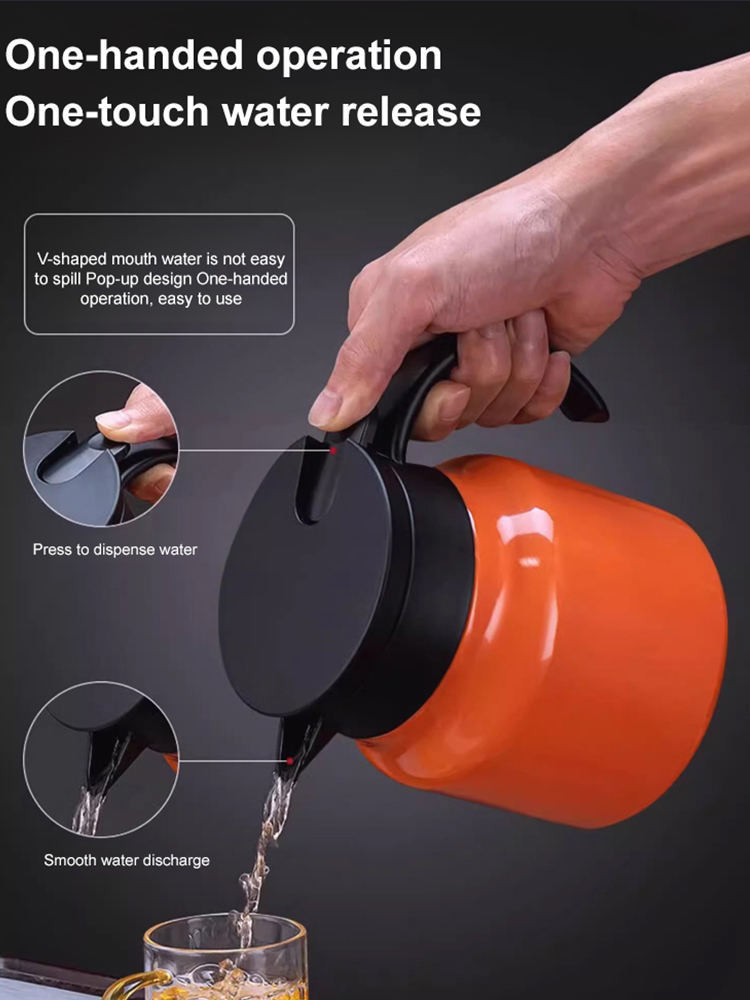 One-handed operation
One-touch water release

V-shaped mouth water is not easy to spill Pop-up design One-handed operation, easy to use

Press to dispense water

Smooth water discharge