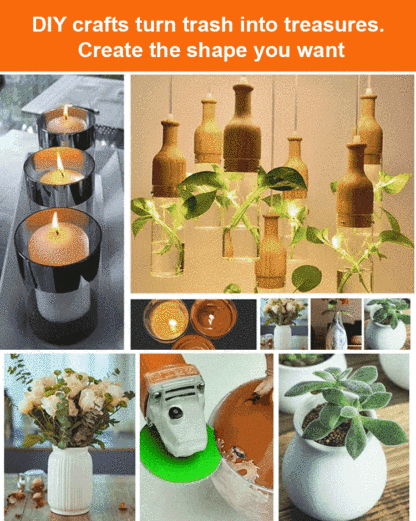 DIY crafts turn trash into treasures.
Create the shape you want