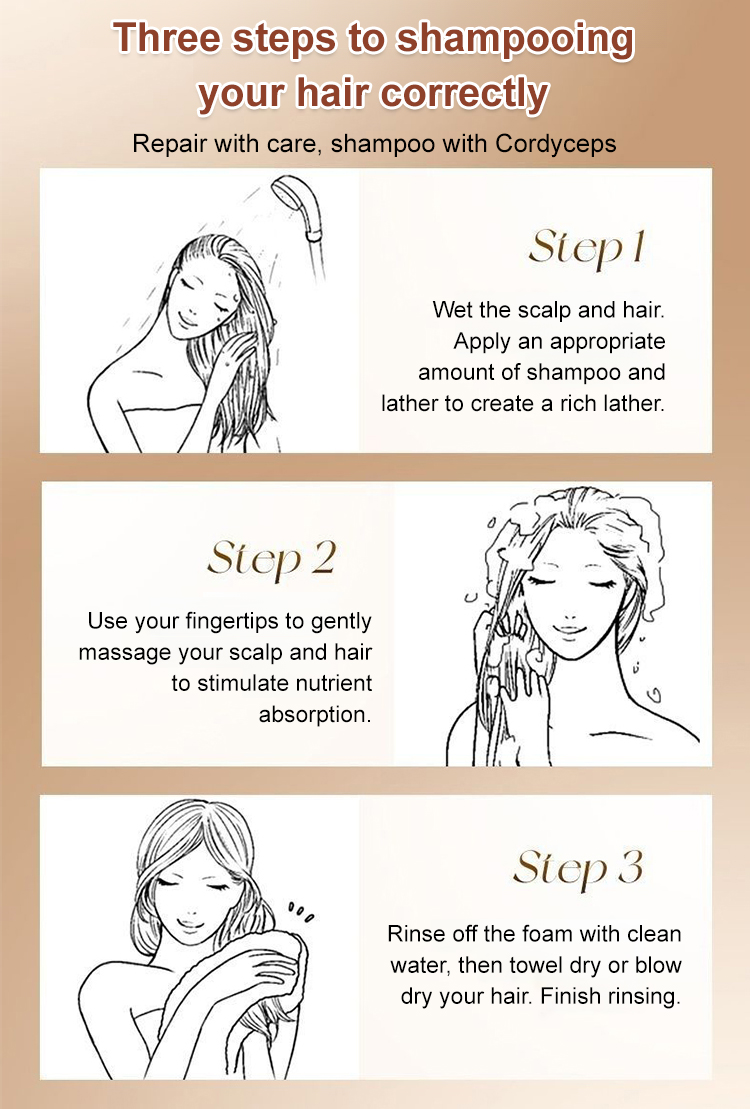 Three steps to shampooing your hair correctly

Repair with care, shampoo with Cordyceps

Step 1

Wet the scalp and hair. Apply an appropriate amount of shampoo and lather to create a rich lather.

Step 2

Use your fingertips to gently massage your scalp and hair to stimulate nutrient absorption.

Step 3

Rinse off the foam with clean water, then towel dry or blow dry your hair. Finish rinsing.