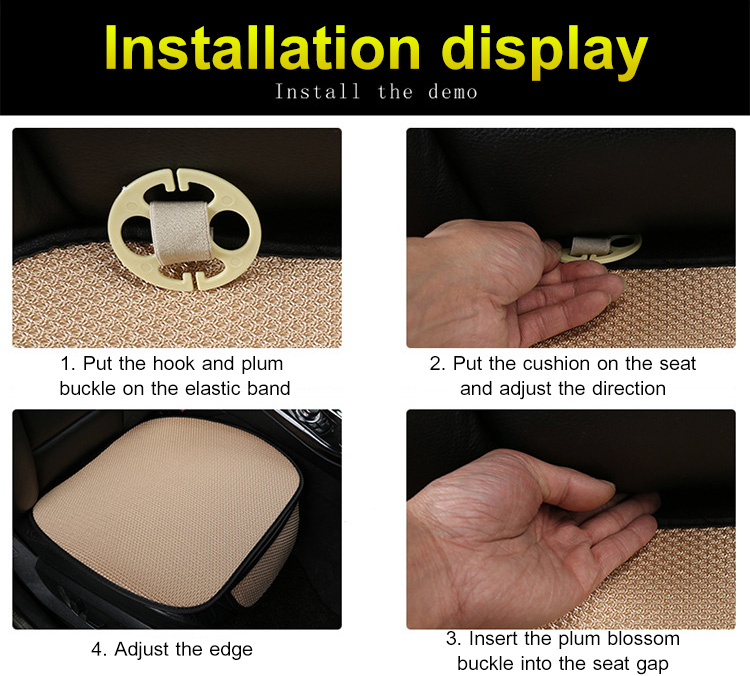 Installation display
Install the demo

1. Put the hook and plum buckle on the elastic band

2. Put the cushion on the seat and adjust the direction

4. Adjust the edge

3. Insert the plum blossom buckle into the seat gap