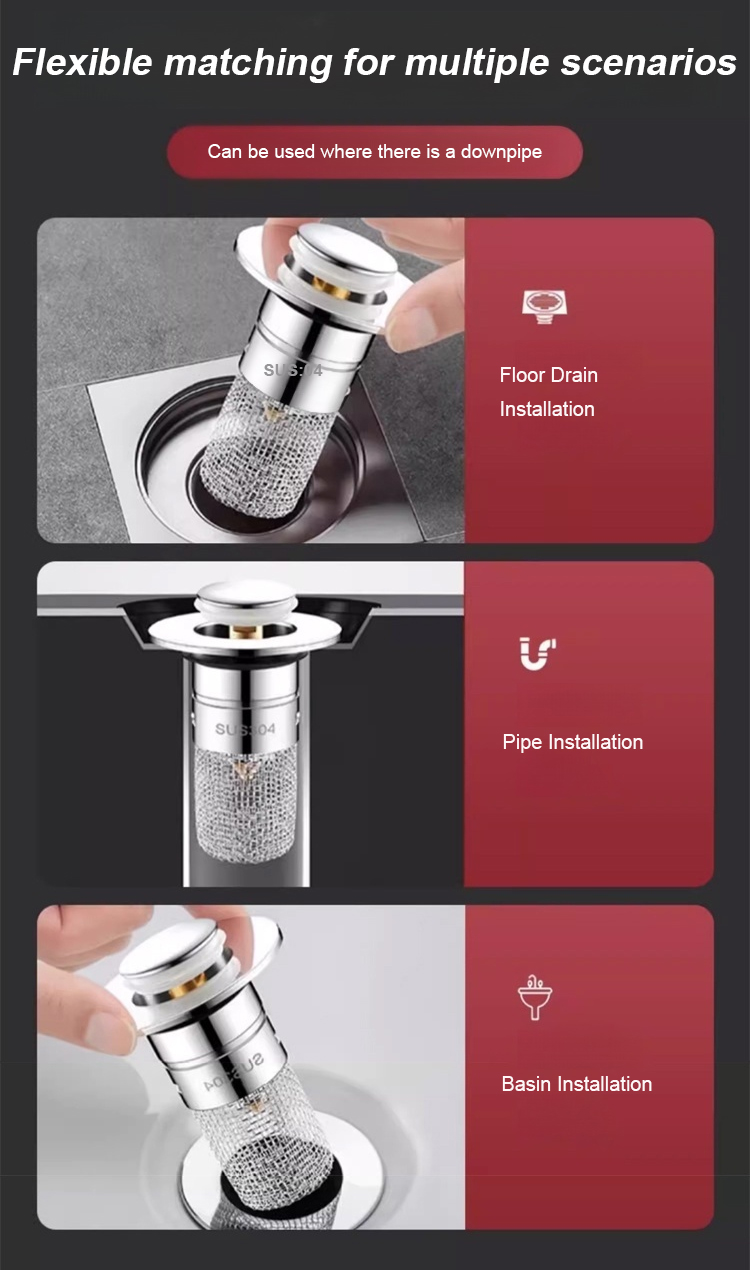 Flexible matching for multiple scenarios

Can be used where there is a downpipe

SUS304

Floor Drain Installation

SUS304

Pipe Installation

SUS304

Basin Installation