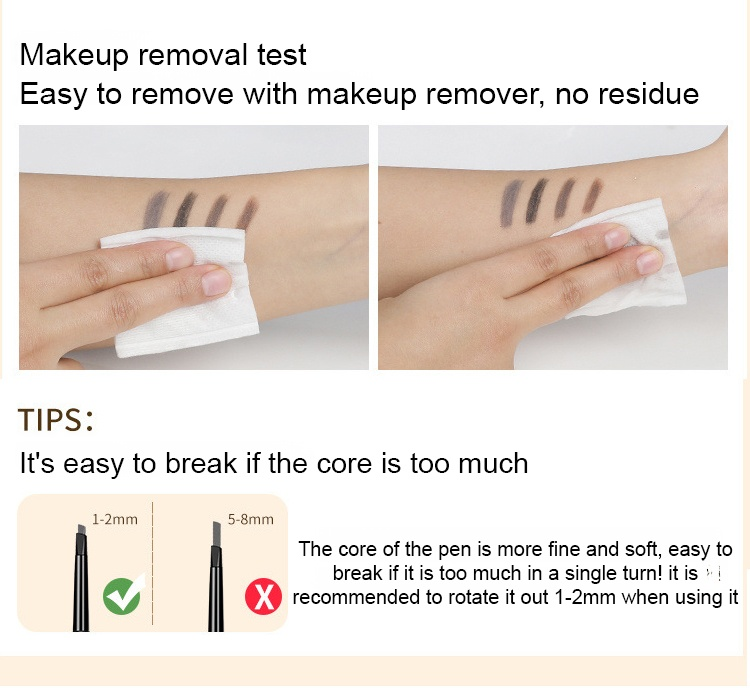 Makeup removal test
Easy to remove with makeup remover, no residue

TIPS:
It's easy to break if the core is too much

1-2mm

5-8mm

The core of the pen is more fine and soft, easy to break if it is too much in a single turn! it is recommended to rotate it out 1-2mm when using it