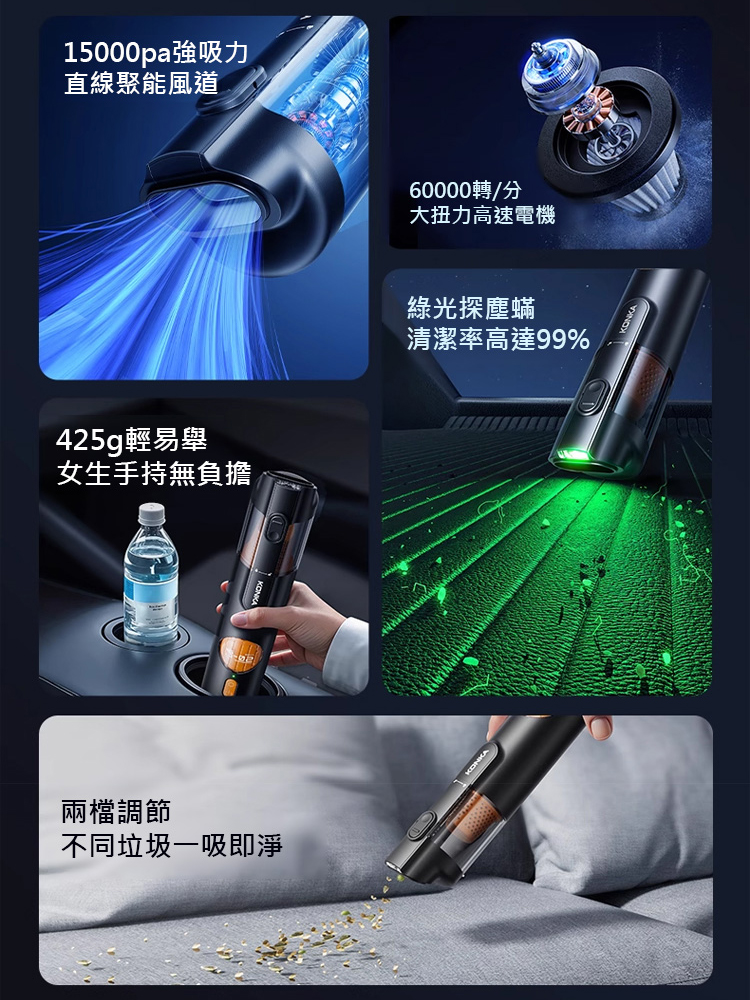 15000pa強吸力
直線聚能風道

60000轉/分
大扭力高速電機

綠光探塵蟎
清潔率高達99%

KONKA

425g輕易舉
女生手持無負擔

KONKA

兩檔調節
不同垃圾一吸即淨

KONKA