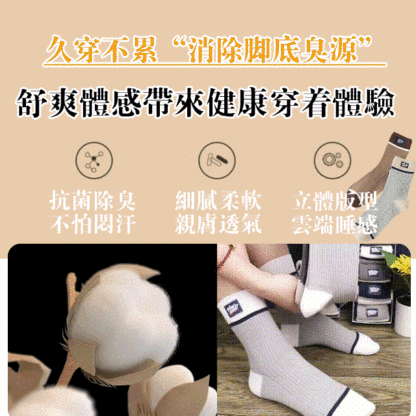 久穿不累“消除脚底臭源”

舒爽體感帶來健康穿着體驗

抗菌除臭
不怕悶汗

細膩柔軟
親膚透氣

立體版型
雲端睡感