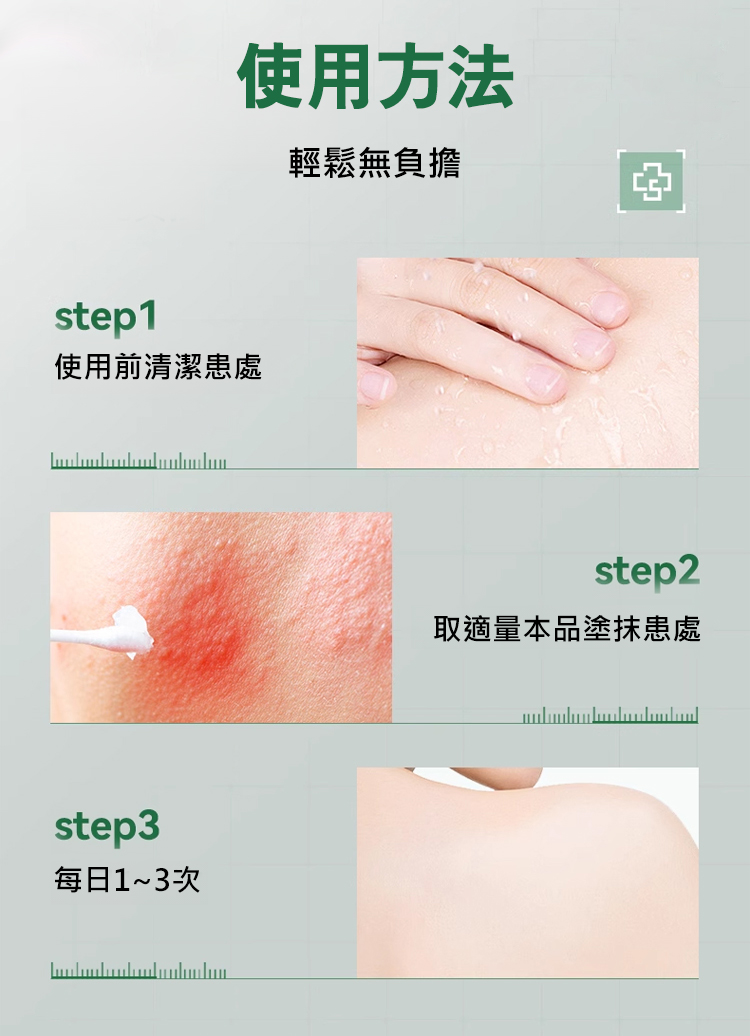 使用方法

輕鬆無負擔

step1

使用前清潔患處

step2

取適量本品塗抹患處

step3

每日1~3次