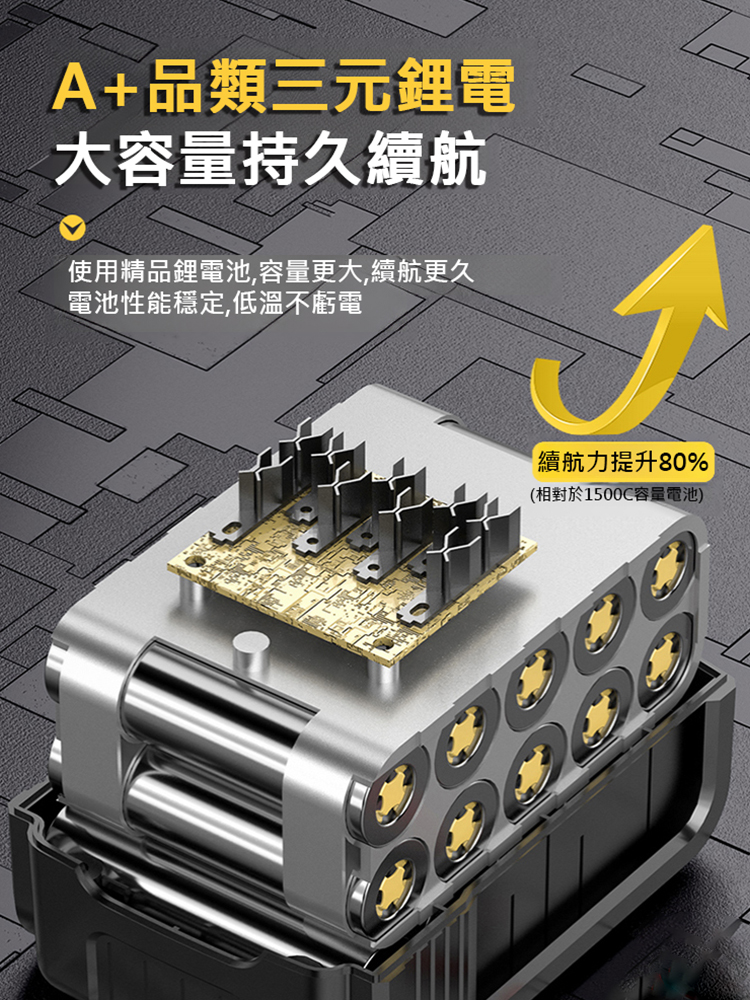 A+品類三元鋰電
大容量持久續航

使用精品鋰電池,容量更大,續航更久
電池性能穩定,低溫不虧電

續航力提升80%
(相對於1500C容量電池)