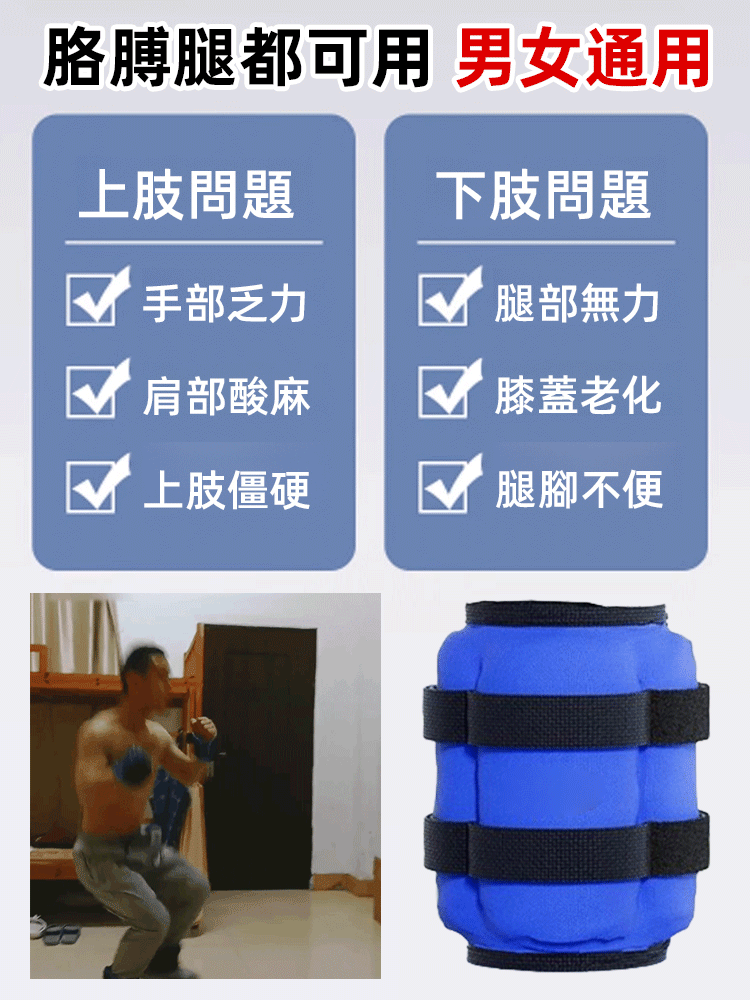 胳膊腿都可用 男女通用

上肢問題

手部乏力

肩部酸麻

上肢僵硬

下肢問題

腿部無力

膝蓋老化

腿腳不便