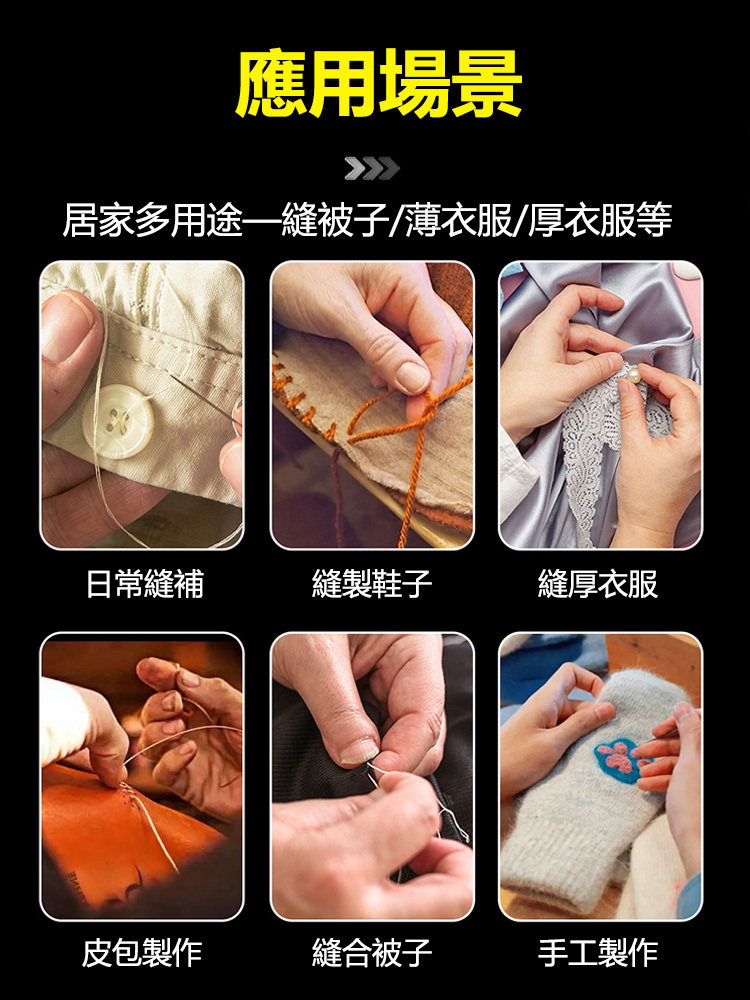 應用場景

居家多用途—縫被子/薄衣服/厚衣服等

日常縫補

縫製鞋子

縫厚衣服

皮包製作

縫合被子

手工製作