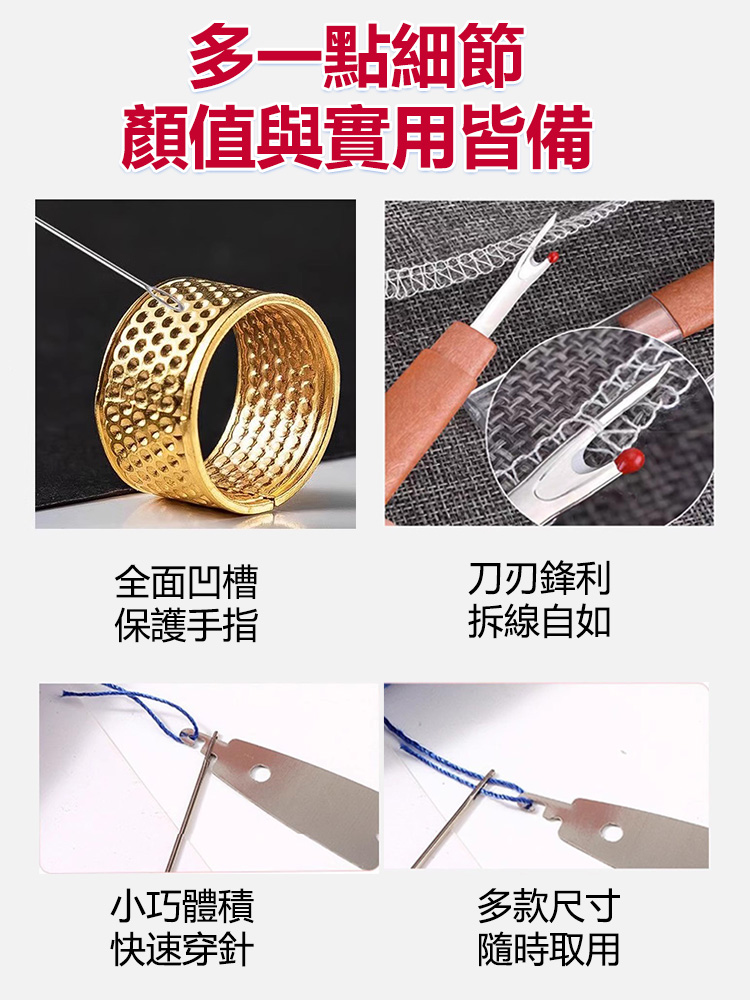 多一點細節
顏值與實用皆備

全面凹槽
保護手指

刀刃鋒利
拆線自如

小巧體積
快速穿針

多款尺寸
隨時取用