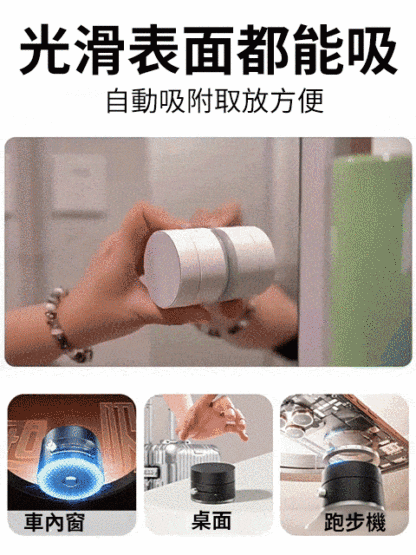 光滑表面都能吸

自動吸附取放方便

車內窗

桌面

跑步機