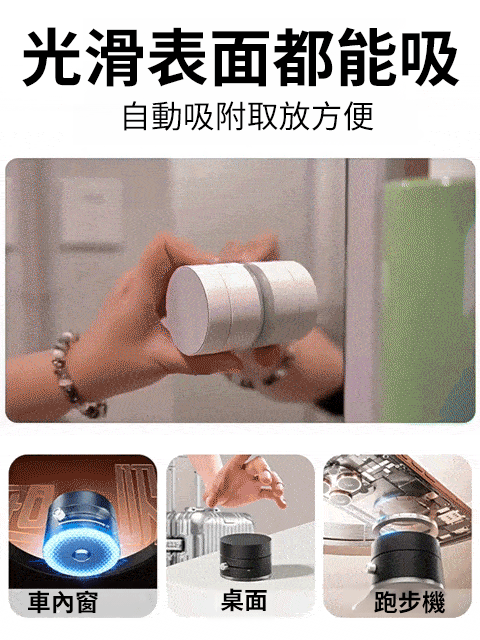 光滑表面都能吸
自動吸附取放方便

車內窗

桌面

跑步機