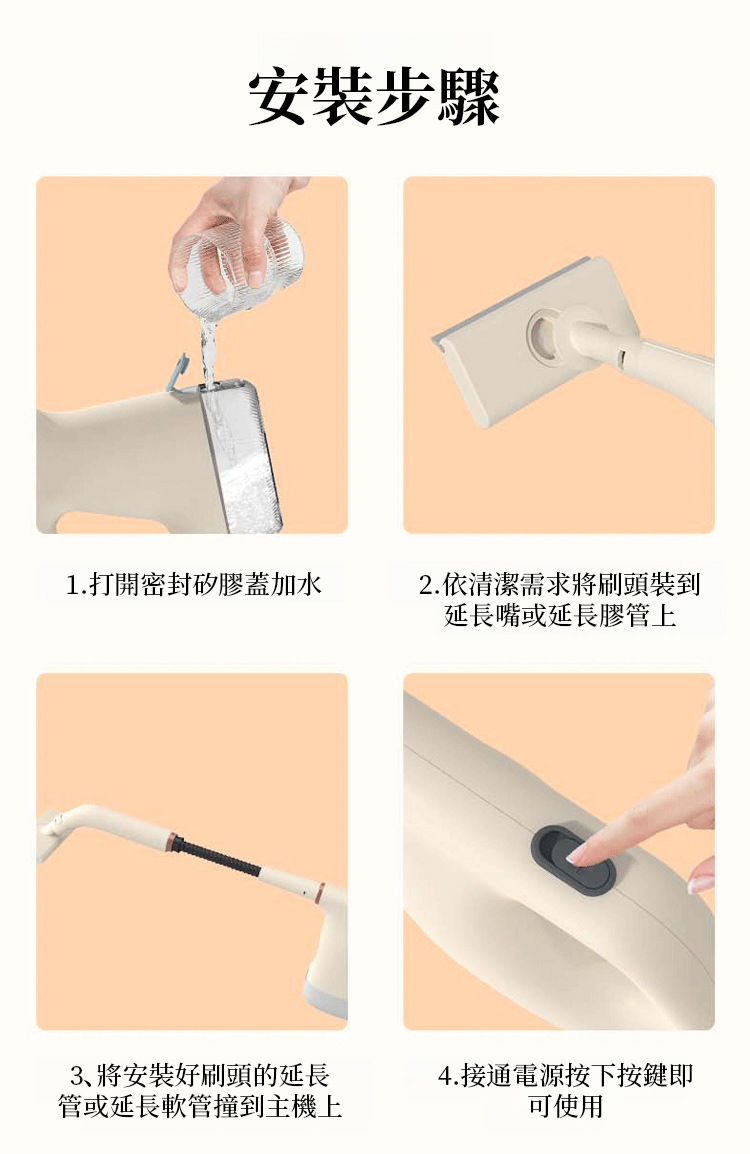 安裝步驟

1.打開密封矽膠蓋加水

2.依清潔需求將刷頭裝到延長嘴或延長膠管上

3、將安裝好刷頭的延長管或延長軟管撞到主機上

4.接通電源按下按鍵即可使用