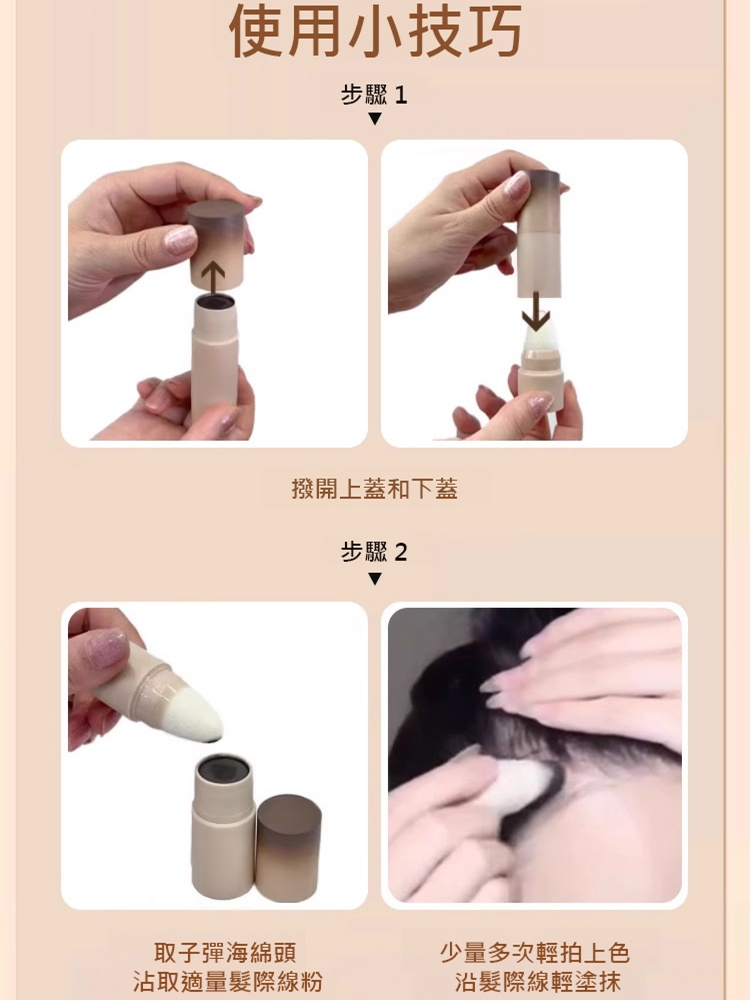 使用小技巧

步驟 1
▼

撥開上蓋和下蓋

步驟 2
▼

取子彈海綿頭
沾取適量髮際線粉

少量多次輕拍上色
沿髮際線輕塗抹