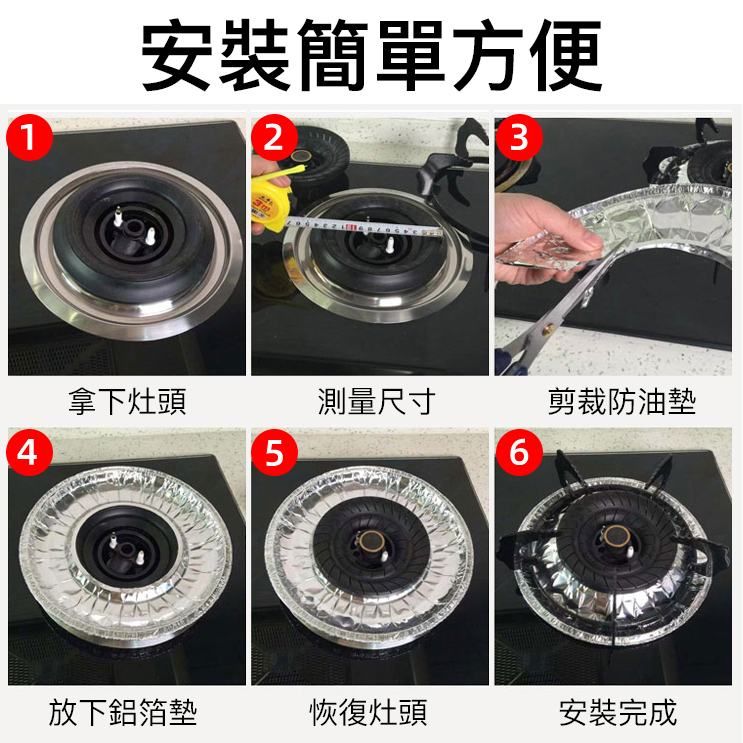 安裝簡單方便

1
拿下灶頭

2
測量尺寸

3
剪裁防油墊

4
放下鋁箔墊

5
恢復灶頭

6
安裝完成