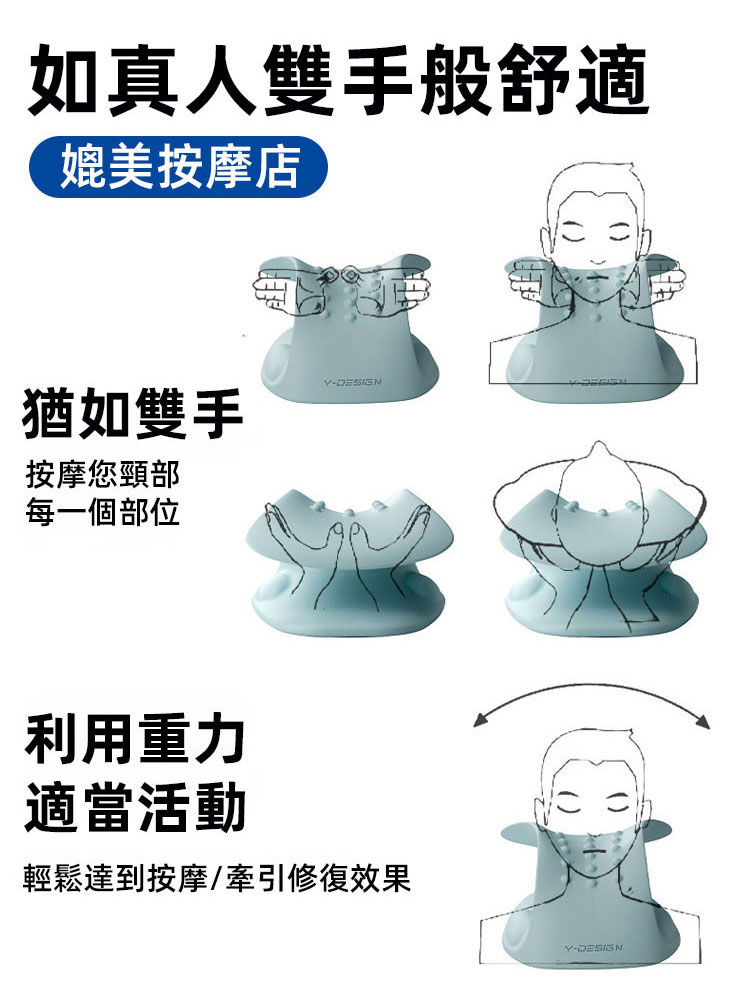 如真人雙手般舒適

媲美按摩店

Y-DESIGN

Y-DESIGN

猶如雙手

按摩您頸部
每一個部位

利用重力
適當活動

輕鬆達到按摩/牽引修復效果

Y-DESIGN