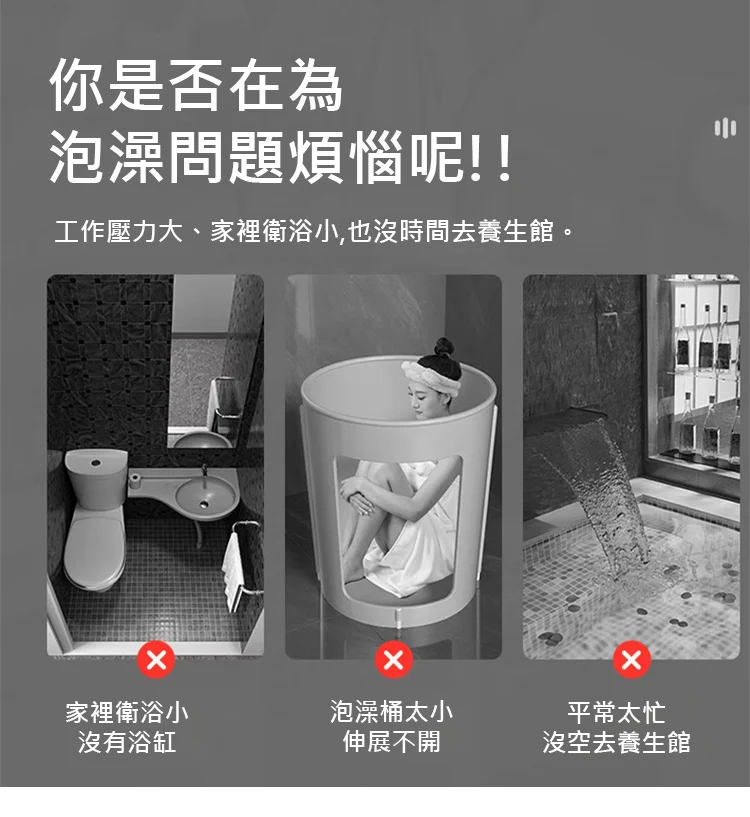 你是否在為
泡澡問題煩惱呢!!

工作壓力大、家裡衛浴小,也沒時間去養生館。

家裡衛浴小
沒有浴缸

泡澡桶太小
伸展不開

平常太忙
沒空去養生館