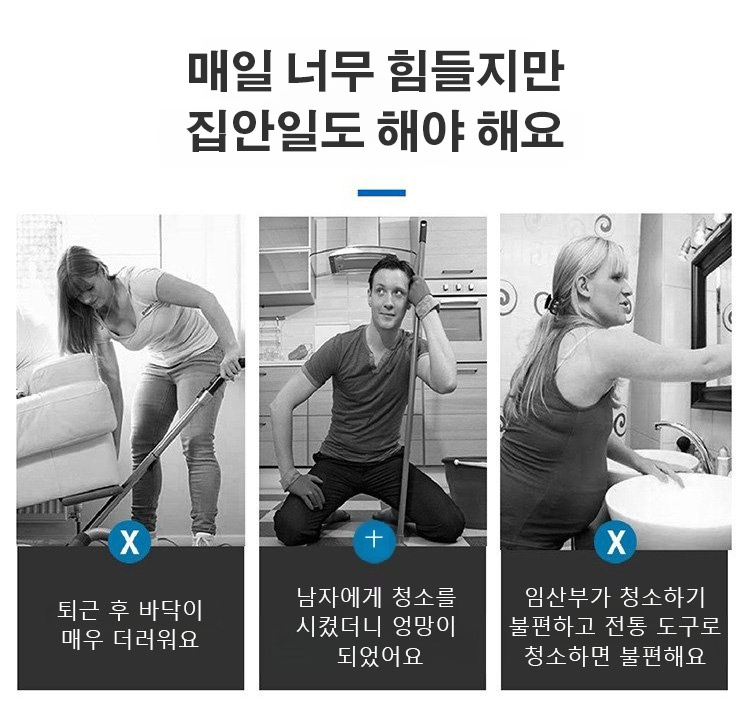 매일 너무 힘들지만
집안일도 해야 해요

X

퇴근 후 바닥이
매우 더러워요

+

남자에게 청소를
시켰더니 엉망이
되었어요

X

임산부가 청소하기
불편하고 전통 도구로
청소하면 불편해요