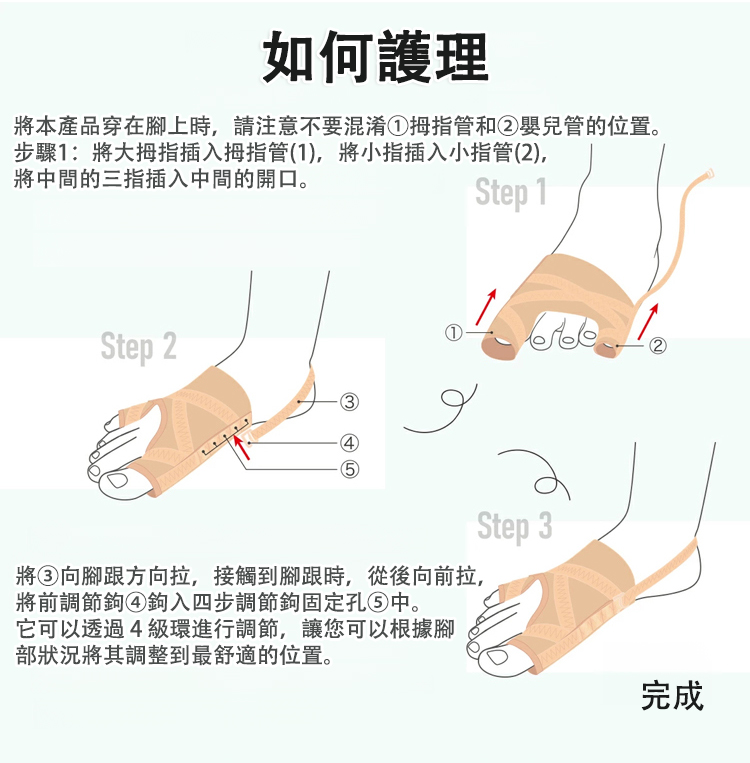 如何護理

將本產品穿在腳上時，請注意不要混淆①拇指管和②嬰兒管的位置。
步驟1：將大拇指插入拇指管(1)，將小指插入小指管(2)，
將中間的三指插入中間的開口。

Step 1

①

②

Step 2

③

④

⑤

Step 3

將③向腳跟方向拉，接觸到腳跟時，從後向前拉，
將前調節鉤④鉤入四步調節鉤固定孔⑤中。
它可以透過 4 級環進行調節，讓您可以根據腳部狀況將其調整到最舒適的位置。

完成