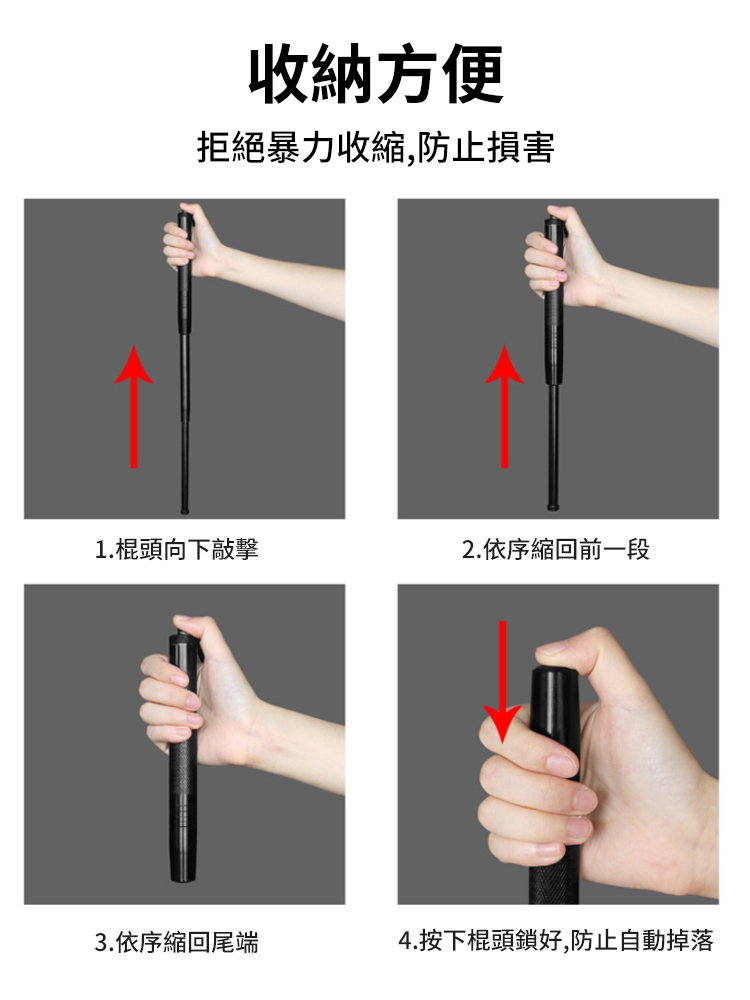 收納方便

拒絕暴力收縮,防止損害

1.棍頭向下敲擊

2.依序縮回前一段

3.依序縮回尾端

4.按下棍頭鎖好,防止自動掉落