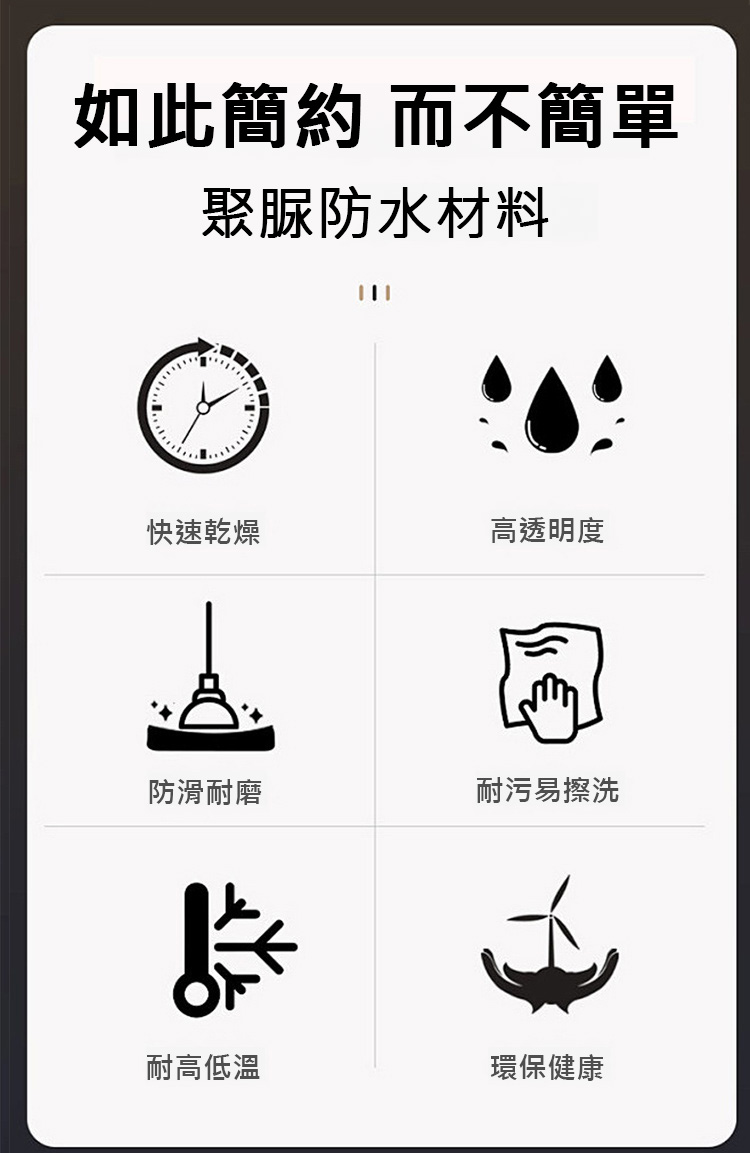 如此簡約 而不簡單

聚脲防水材料

快速乾燥

高透明度

防滑耐磨

耐污易擦洗

耐高低溫

環保健康