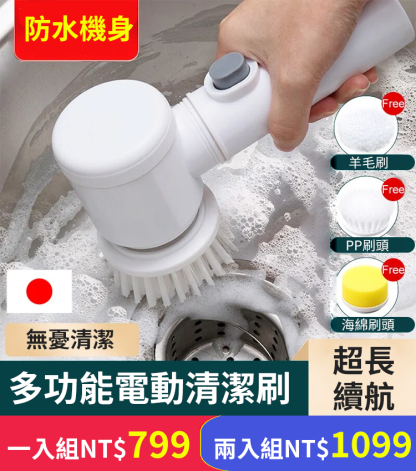 防水機身

Free
羊毛刷
Free
PP刷頭
Free
海綿刷頭

無憂清潔

多功能電動清潔刷

超長續航

一入組NT$799

兩入組NT$1099