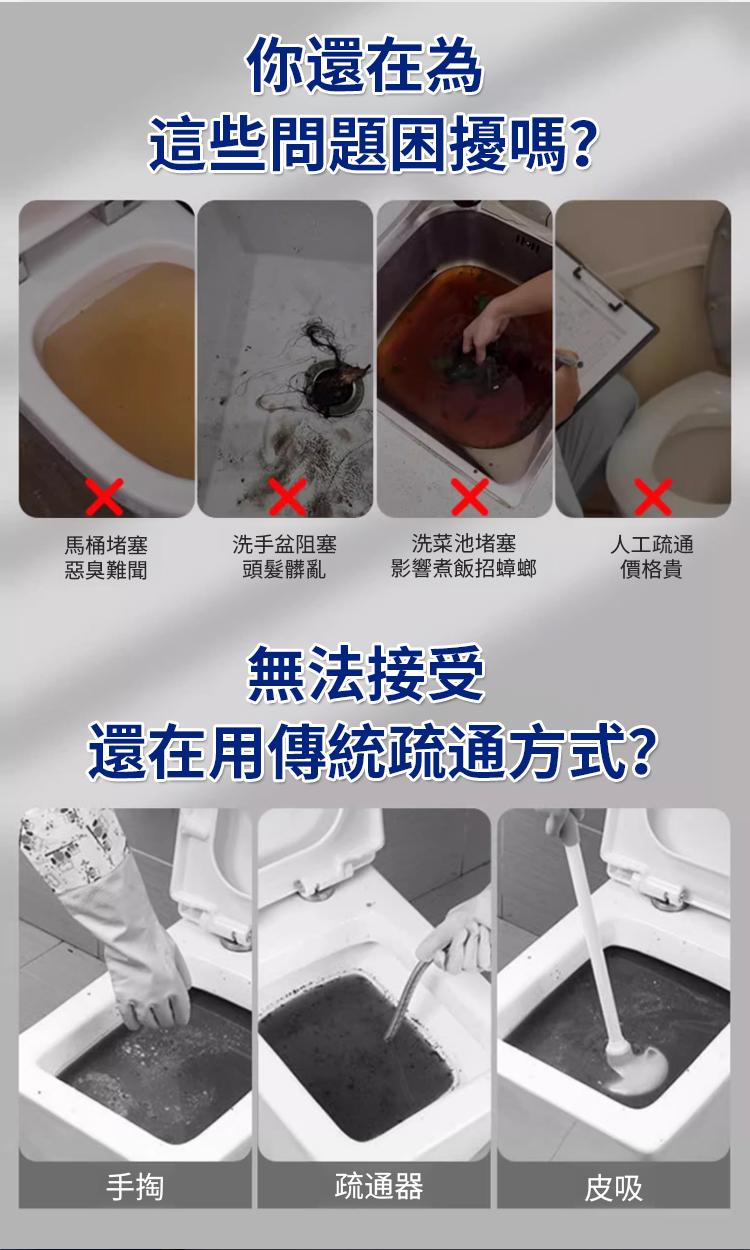 你還在為
這些問題困擾嗎?

馬桶堵塞
惡臭難聞

洗手盆阻塞
頭髮髒亂

洗菜池堵塞
影響煮飯招蟑螂

人工疏通
價格貴

無法接受
還在用傳統疏通方式?

手掏

疏通器

皮吸