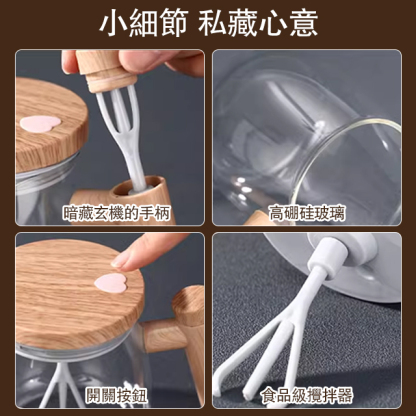 小細節 私藏心意

暗藏玄機的手柄

高硼硅玻璃

開關按鈕

食品級攪拌器