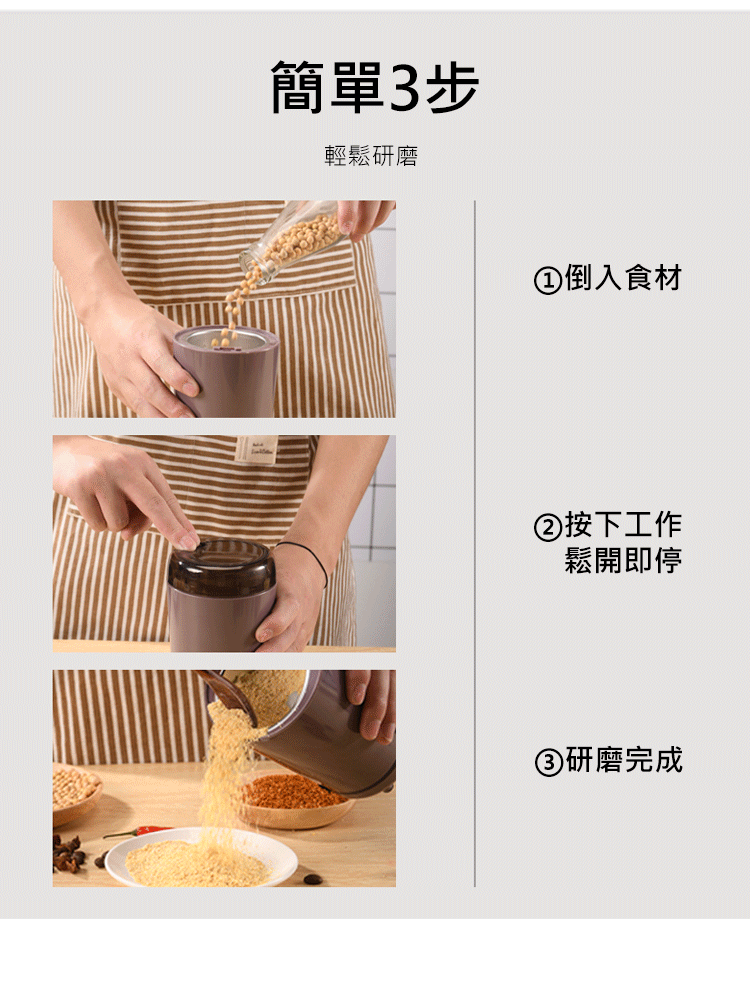 簡單3步

輕鬆研磨

①倒入食材

②按下工作
鬆開即停

③研磨完成