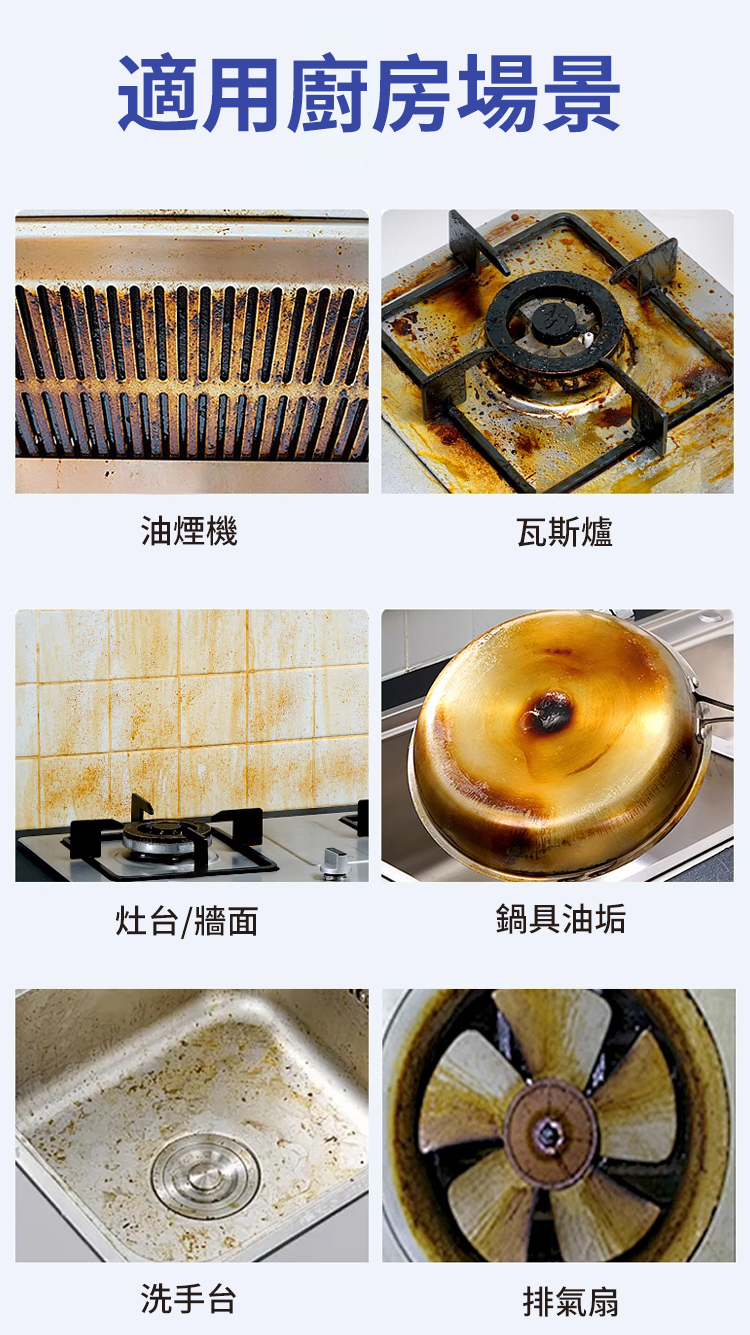 適用廚房場景

油煙機

瓦斯爐

灶台/牆面

鍋具油垢

洗手台

排氣扇