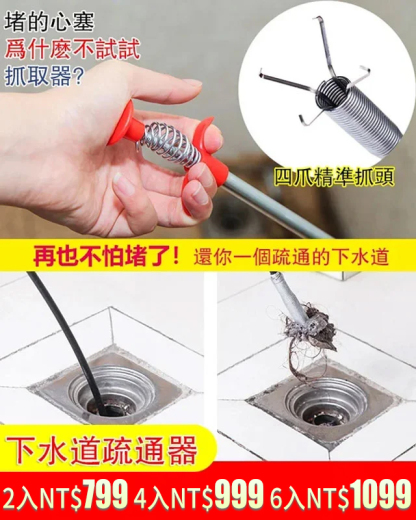 堵的心塞
爲什麽不試試
抓取器?

四爪精準抓頭

再也不怕堵了! 還你一個疏通的下水道

下水道疏通器

2入NT$799 4入NT$999 6入NT$1099