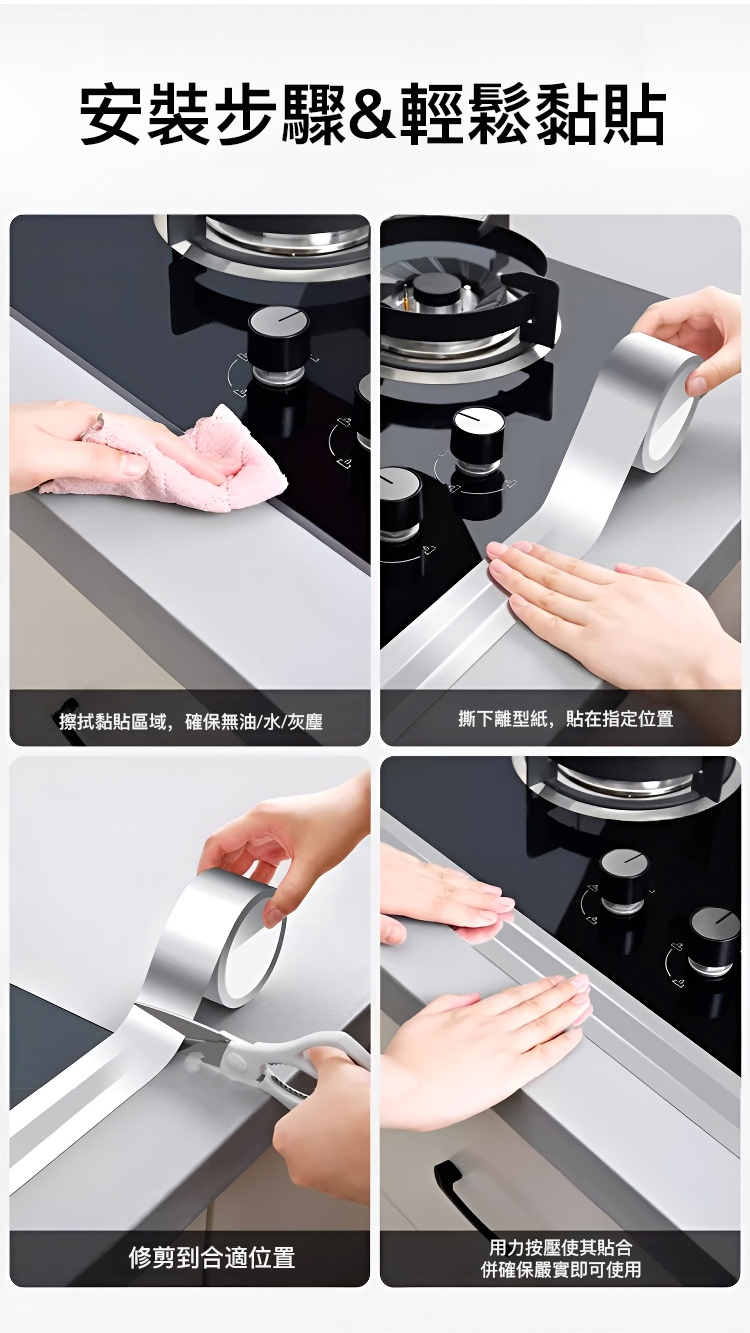 安裝步驟&輕鬆黏貼

擦拭黏貼區域，確保無油/水/灰塵

撕下離型紙，貼在指定位置

修剪到合適位置

用力按壓使其貼合
併確保嚴實即可使用