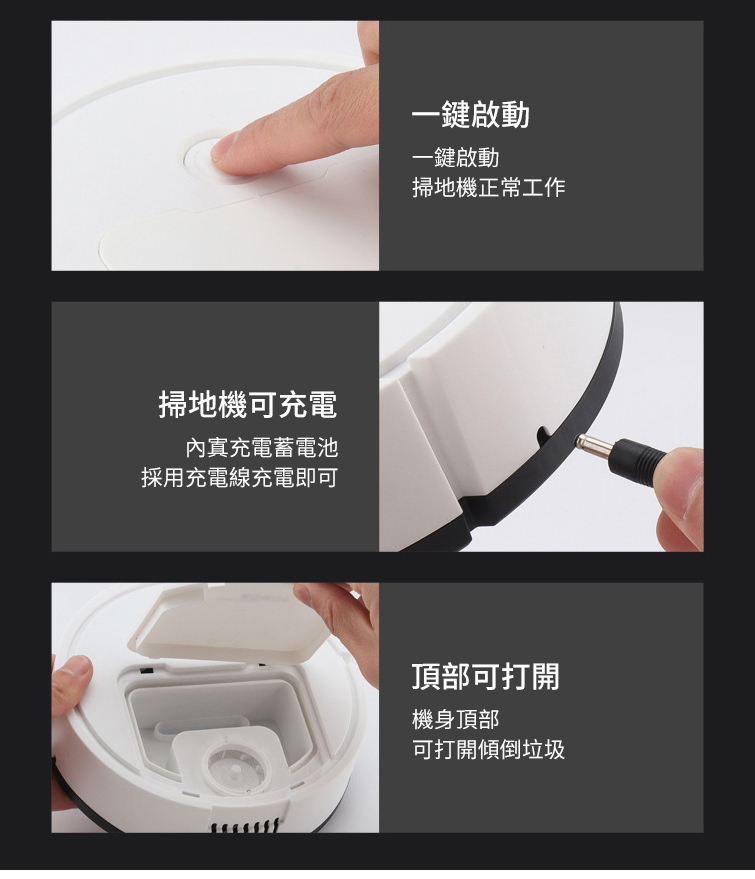 一鍵啟動

一鍵啟動
掃地機正常工作

掃地機可充電

內寘充電蓄電池
採用充電線充電即可

頂部可打開

機身頂部
可打開傾倒垃圾