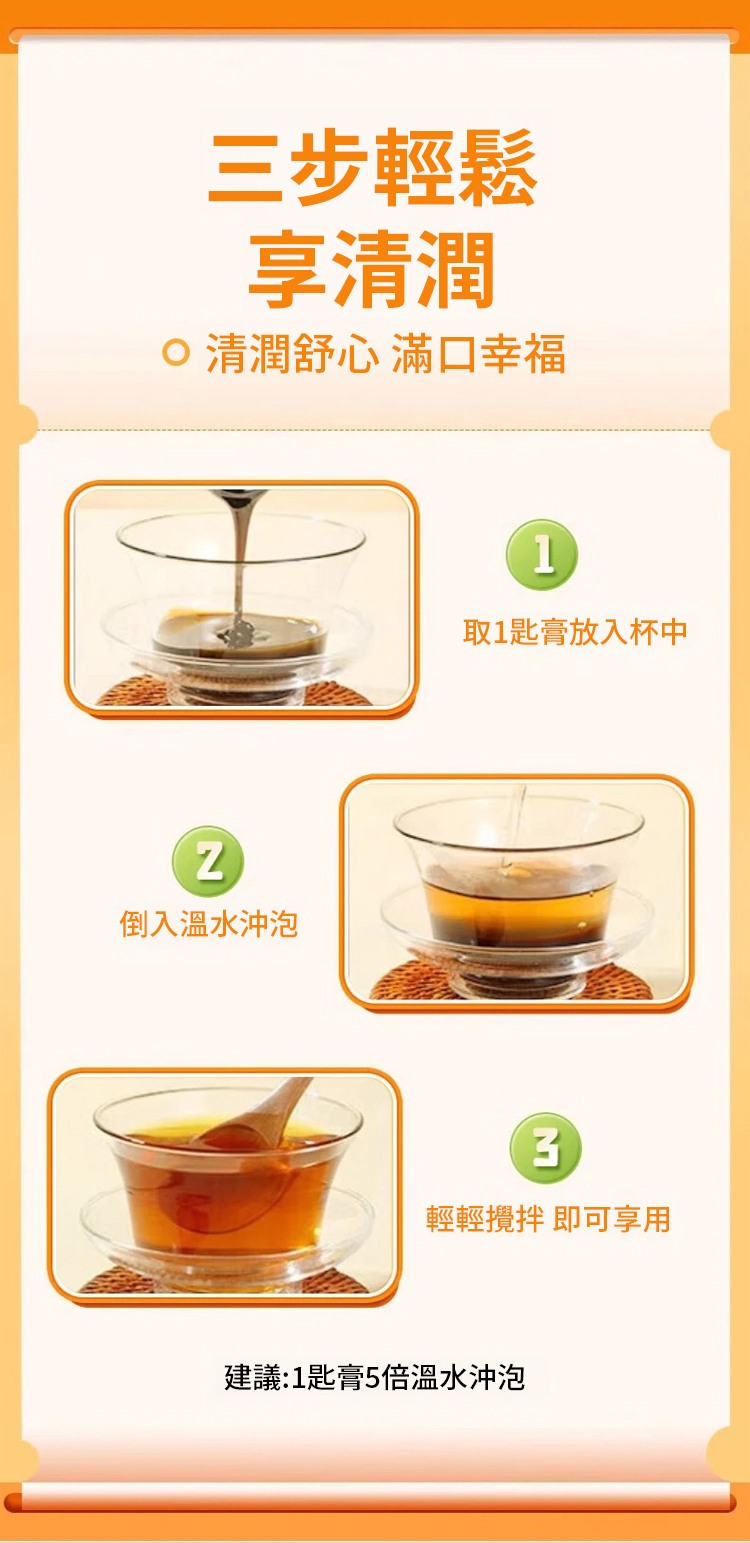 三步輕鬆
享清潤

清潤舒心 滿口幸福

1
取1匙膏放入杯中

2
倒入溫水沖泡

3
輕輕攪拌 即可享用

建議:1匙膏5倍溫水沖泡