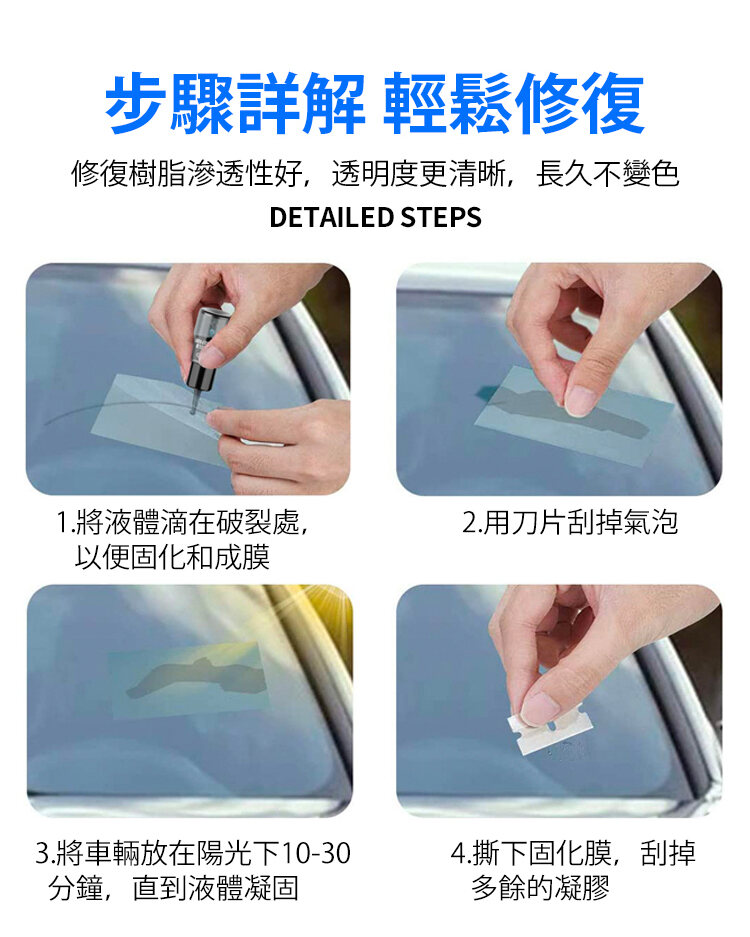 步驟詳解 輕鬆修復

修復樹脂滲透性好，透明度更清晰，長久不變色

DETAILED STEPS

1.將液體滴在破裂處，以便固化和成膜

2.用刀片刮掉氣泡

3.將車輛放在陽光下10-30分鐘，直到液體凝固

4.撕下固化膜，刮掉多餘的凝膠