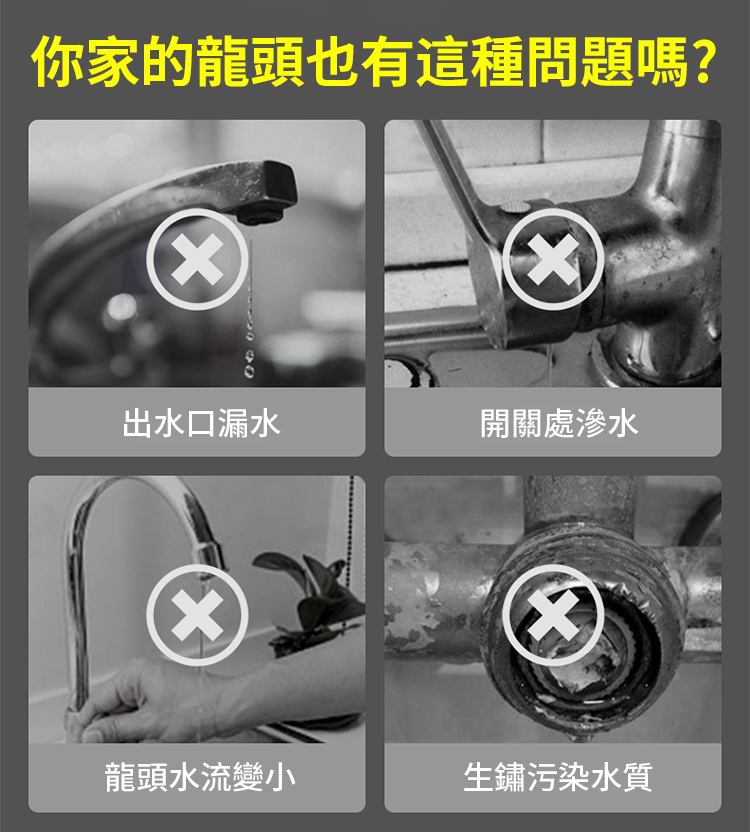 你家的龍頭也有這種問題嗎?

出水口漏水

開關處滲水

龍頭水流變小

生鏽污染水質