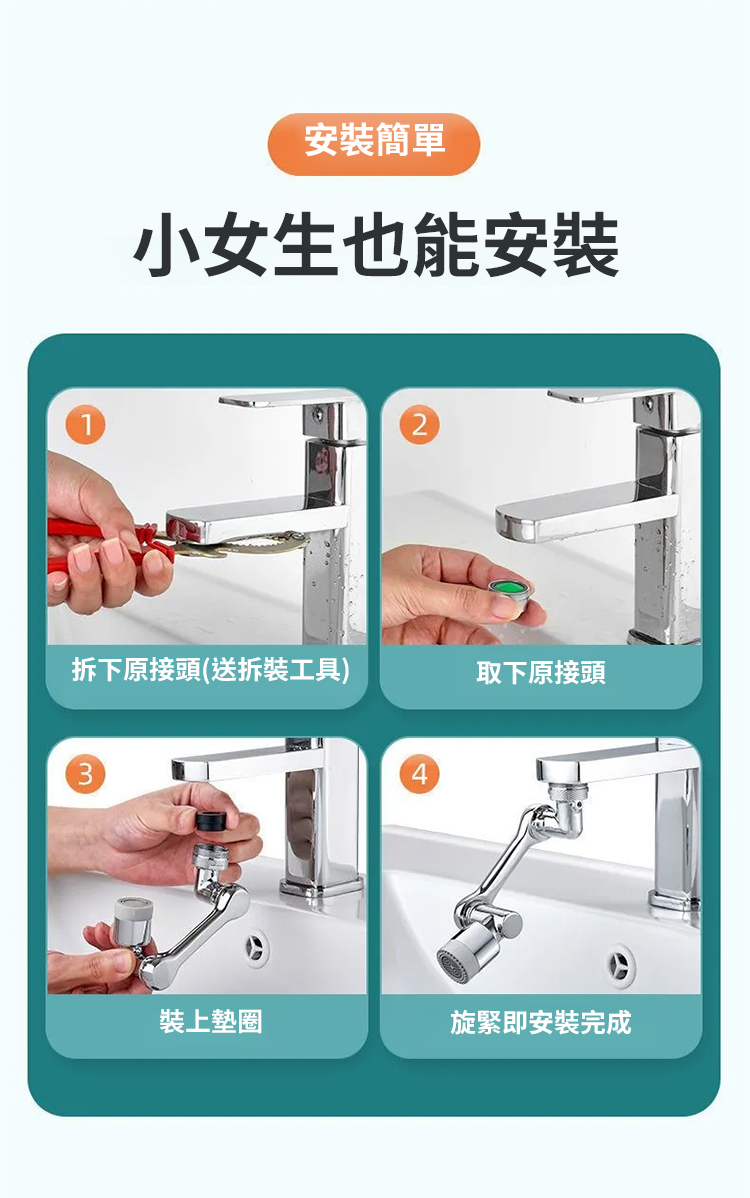 安裝簡單

小女生也能安裝

1

拆下原接頭(送拆裝工具)

2

取下原接頭

3

裝上墊圈

4

旋緊即安裝完成