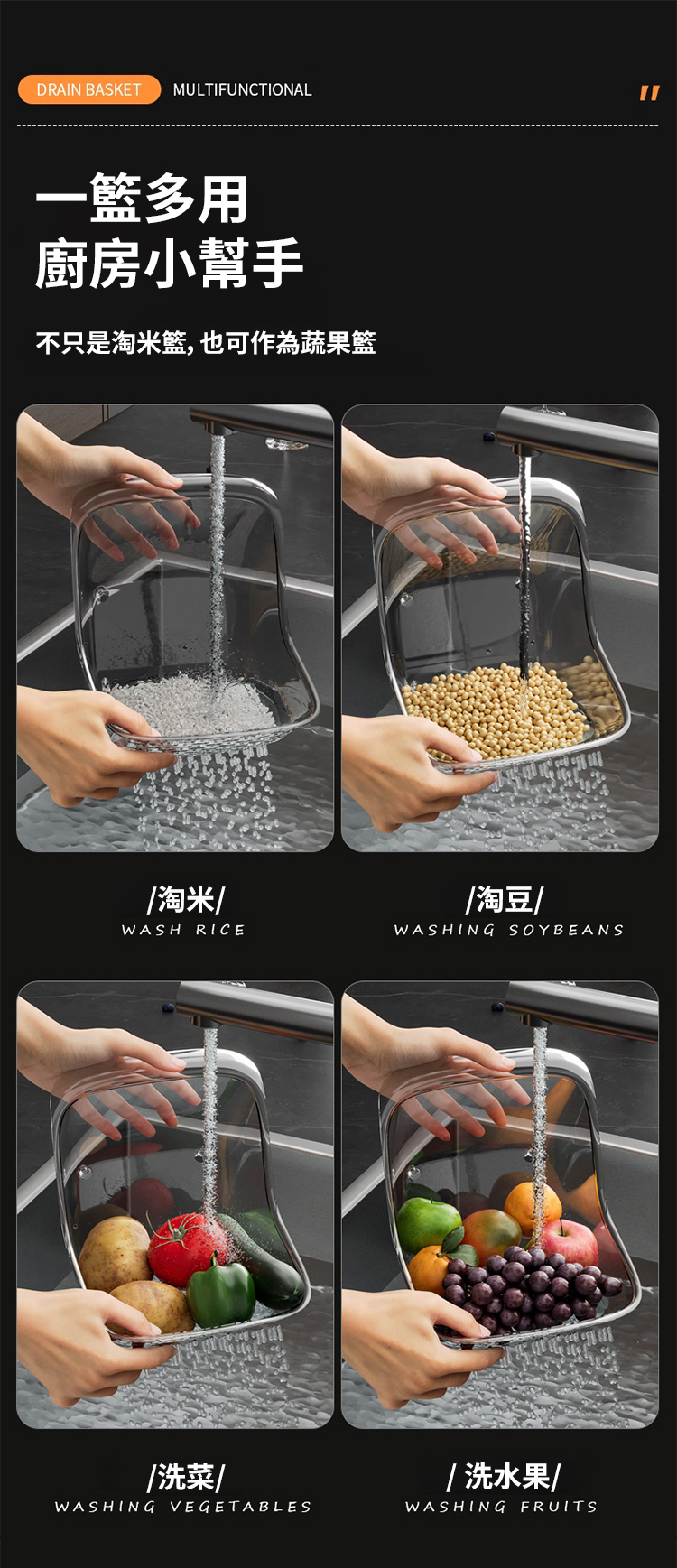 DRAIN BASKET MULTIFUNCTIONAL

"

一籃多用
廚房小幫手

不只是淘米籃, 也可作為蔬果籃

/淘米/
WASH RICE

/淘豆/
WASHING SOYBEANS

/洗菜/
WASHING VEGETABLES

/ 洗水果/
WASHING FRUITS