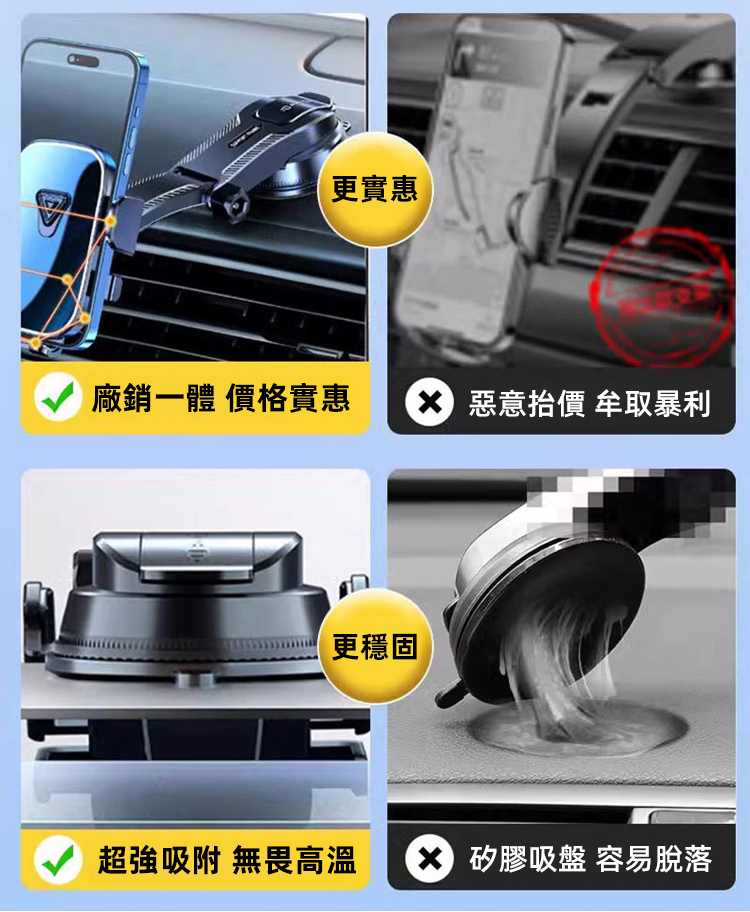 更實惠

廠銷一體 價格實惠

惡意抬價 牟取暴利

更穩固

超強吸附 無畏高溫

矽膠吸盤 容易脫落