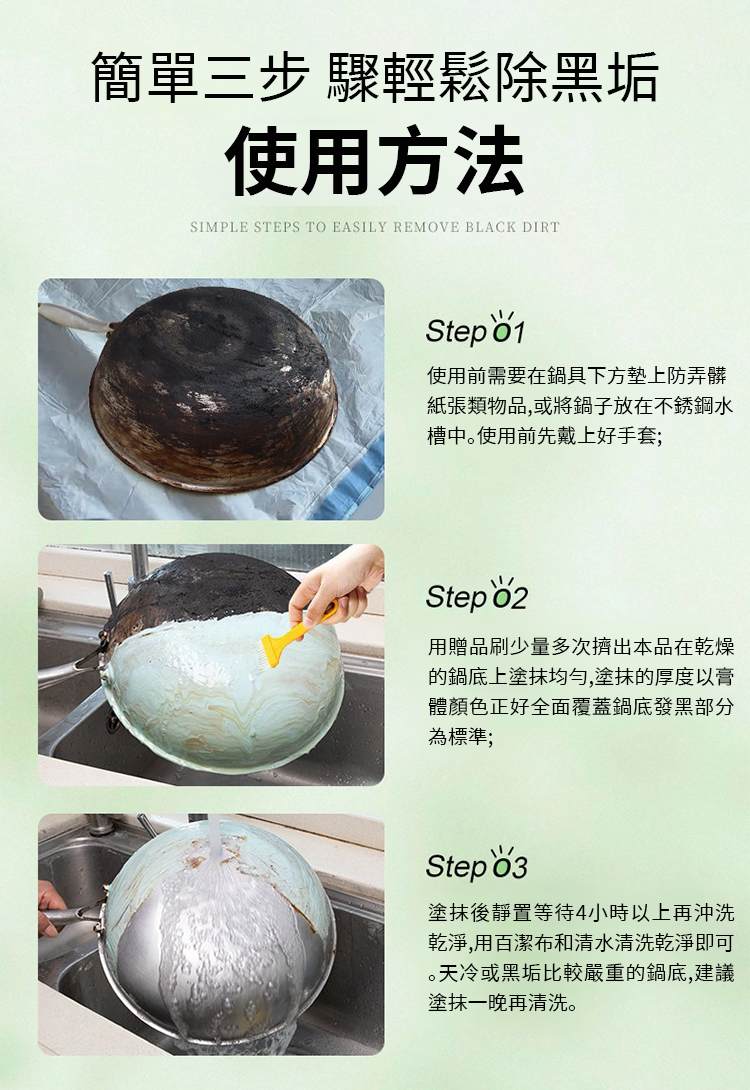 簡單三步 驟輕鬆除黑垢

使用方法

SIMPLE STEPS TO EASILY REMOVE BLACK DIRT

Step 01

使用前需要在鍋具下方墊上防弄髒紙張類物品,或將鍋子放在不銹鋼水槽中。使用前先戴上好手套;

Step 02

用贈品刷少量多次擠出本品在乾燥的鍋底上塗抹均勻,塗抹的厚度以膏體顏色正好全面覆蓋鍋底發黑部分為標準;

Step 03

塗抹後靜置等待4小時以上再沖洗乾淨,用百潔布和清水清洗乾淨即可。天冷或黑垢比較嚴重的鍋底,建議塗抹一晚再清洗。