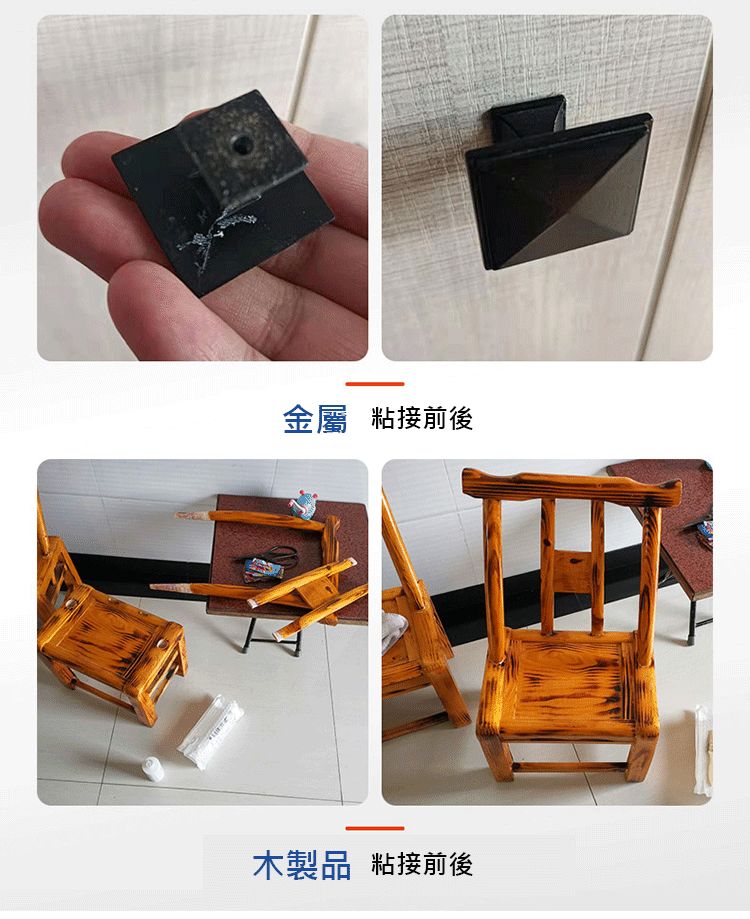 金屬 粘接前後

木製品 粘接前後