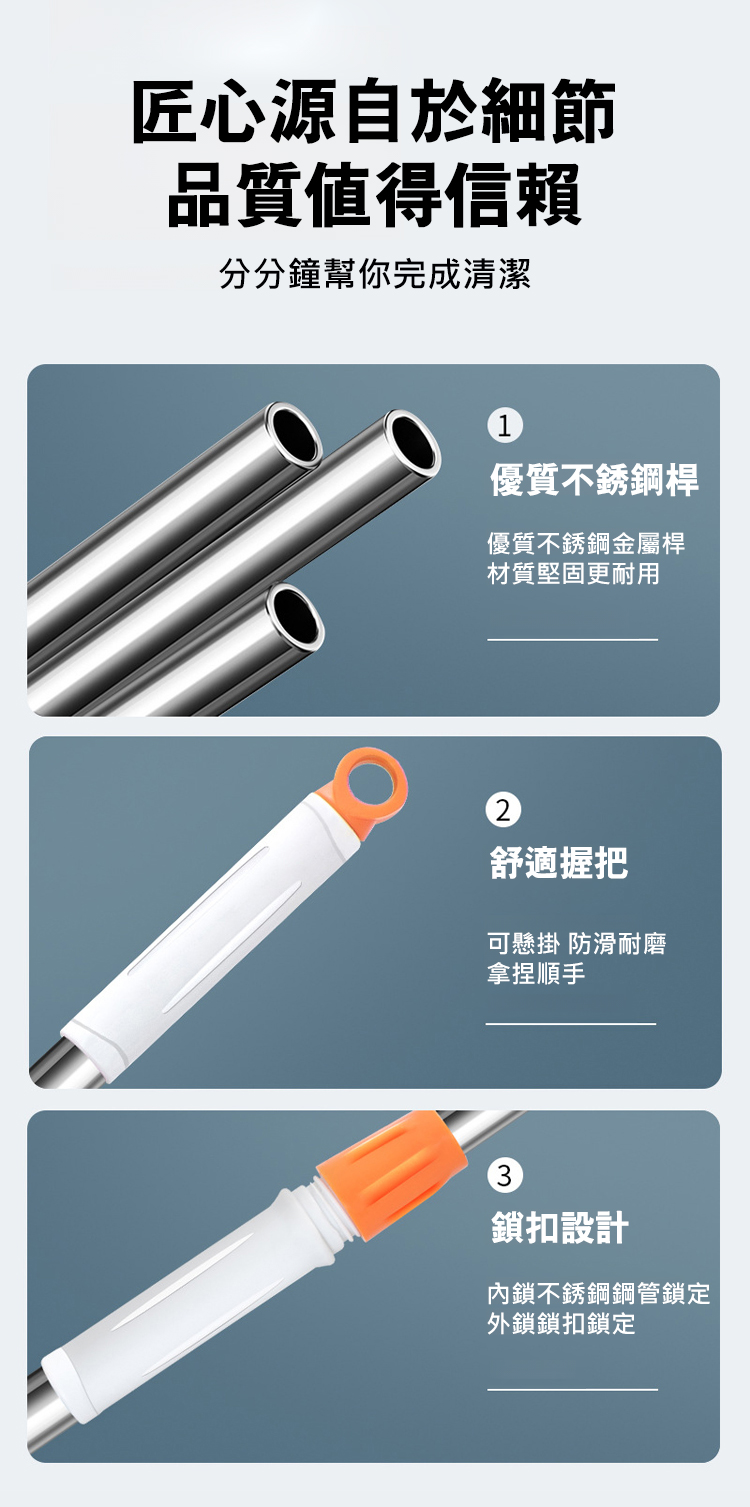 匠心源自於細節
品質值得信賴

分分鐘幫你完成清潔

1
優質不銹鋼桿

優質不銹鋼金屬桿
材質堅固更耐用

2
舒適握把

可懸掛 防滑耐磨
拿捏順手

3
鎖扣設計

內鎖不銹鋼鋼管鎖定
外鎖鎖扣鎖定