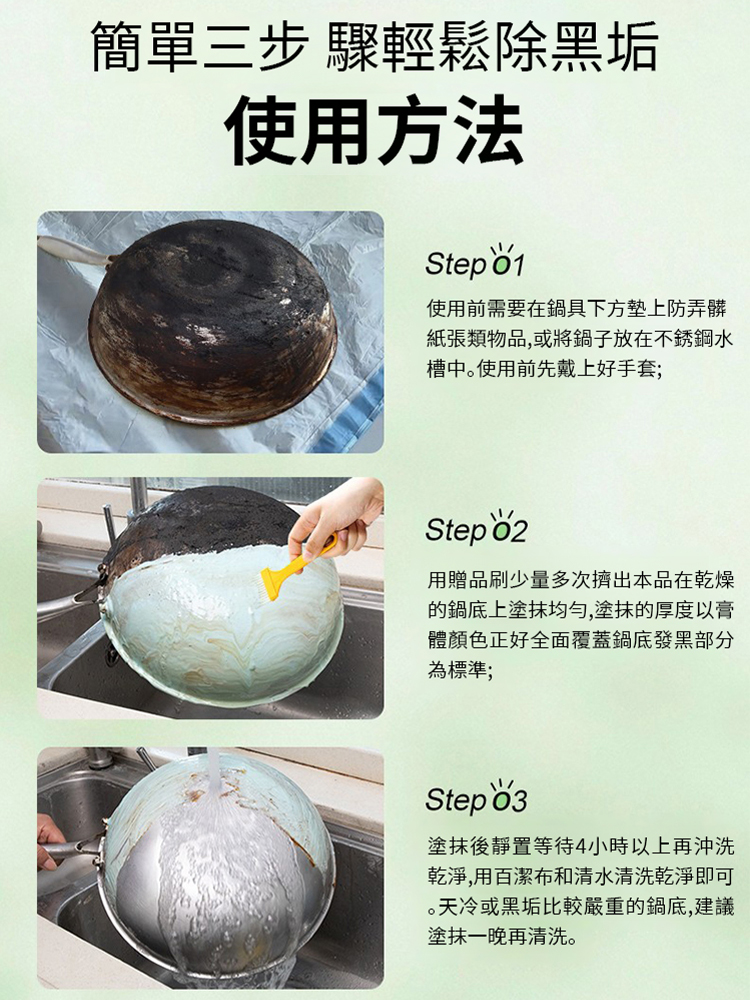 簡單三步 驟輕鬆除黑垢

使用方法

Step 01

使用前需要在鍋具下方墊上防弄髒紙張類物品,或將鍋子放在不銹鋼水槽中。使用前先戴上好手套;

Step 02

用贈品刷少量多次擠出本品在乾燥的鍋底上塗抹均勻,塗抹的厚度以膏體顏色正好全面覆蓋鍋底發黑部分為標準;

Step 03

塗抹後靜置等待4小時以上再沖洗乾淨,用百潔布和清水清洗乾淨即可。天冷或黑垢比較嚴重的鍋底,建議塗抹一晚再清洗。