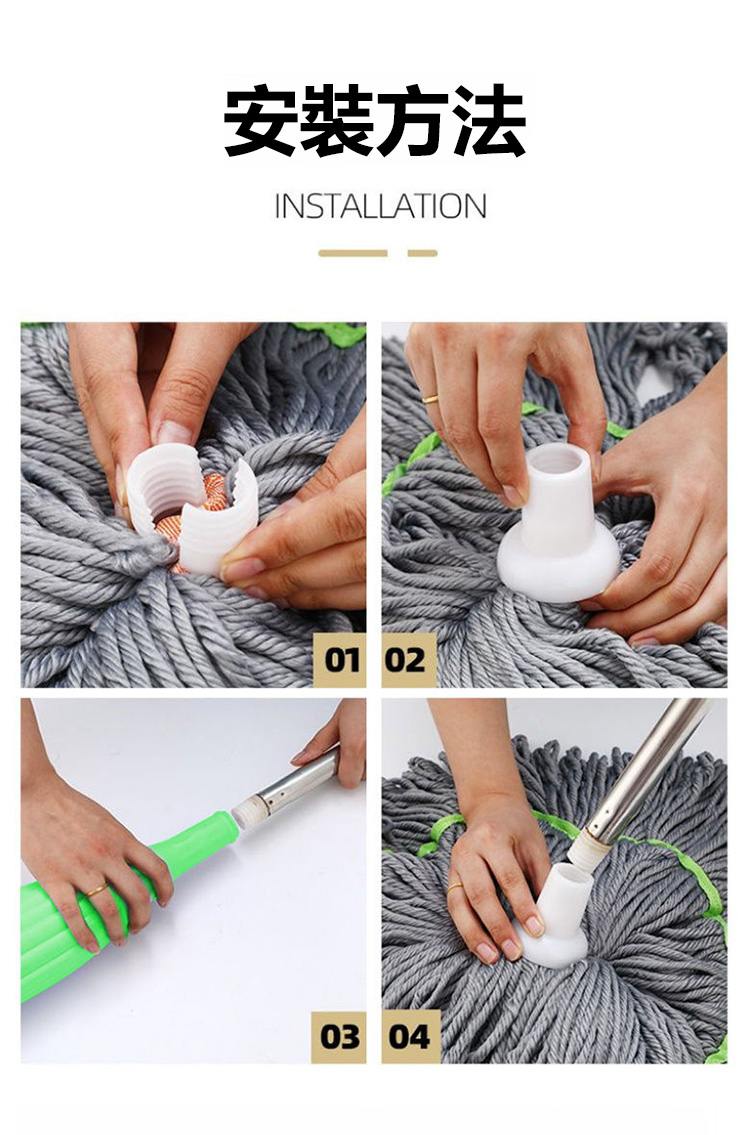 安装方法

INSTALLATION

01

02

03

04