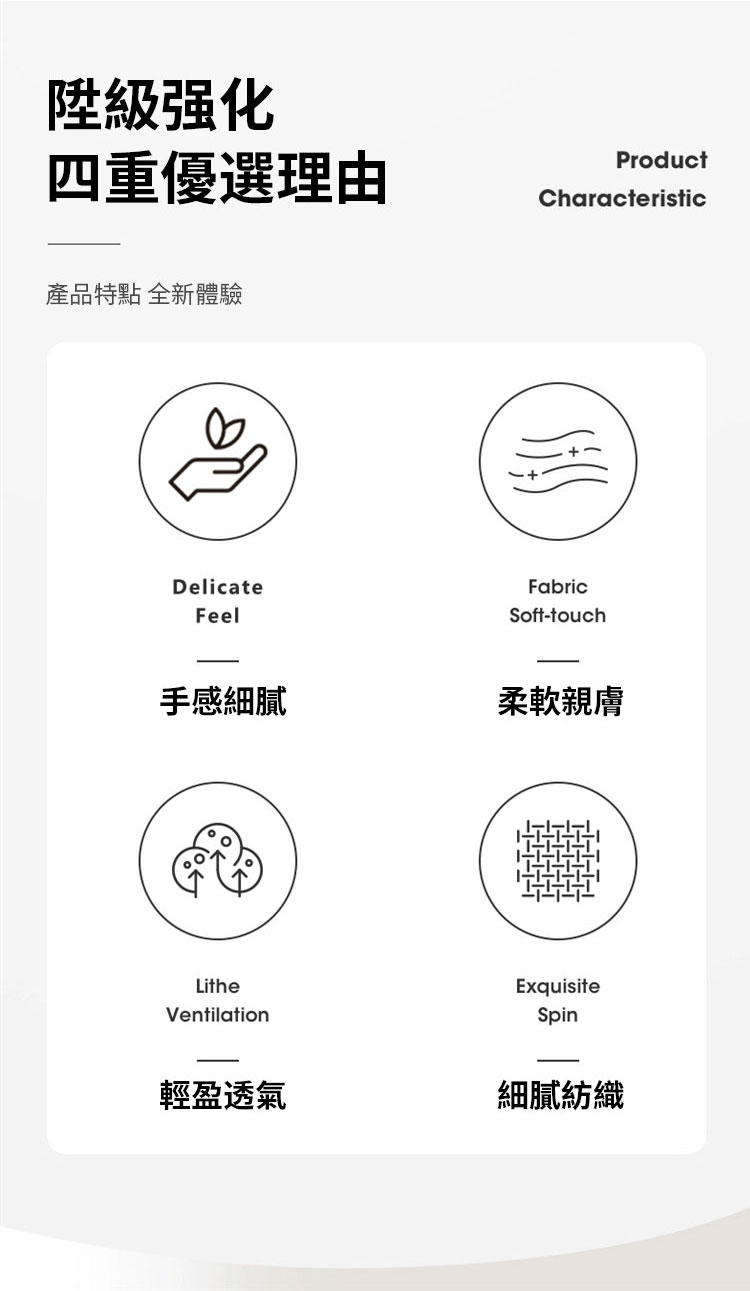 陞級强化
四重優選理由

Product
Characteristic

產品特點 全新體驗

Delicate
Feel

手感細膩

Fabric
Soft-touch

柔軟親膚

Lithe
Ventilation

輕盈透氣

Exquisite
Spin

細膩紡織